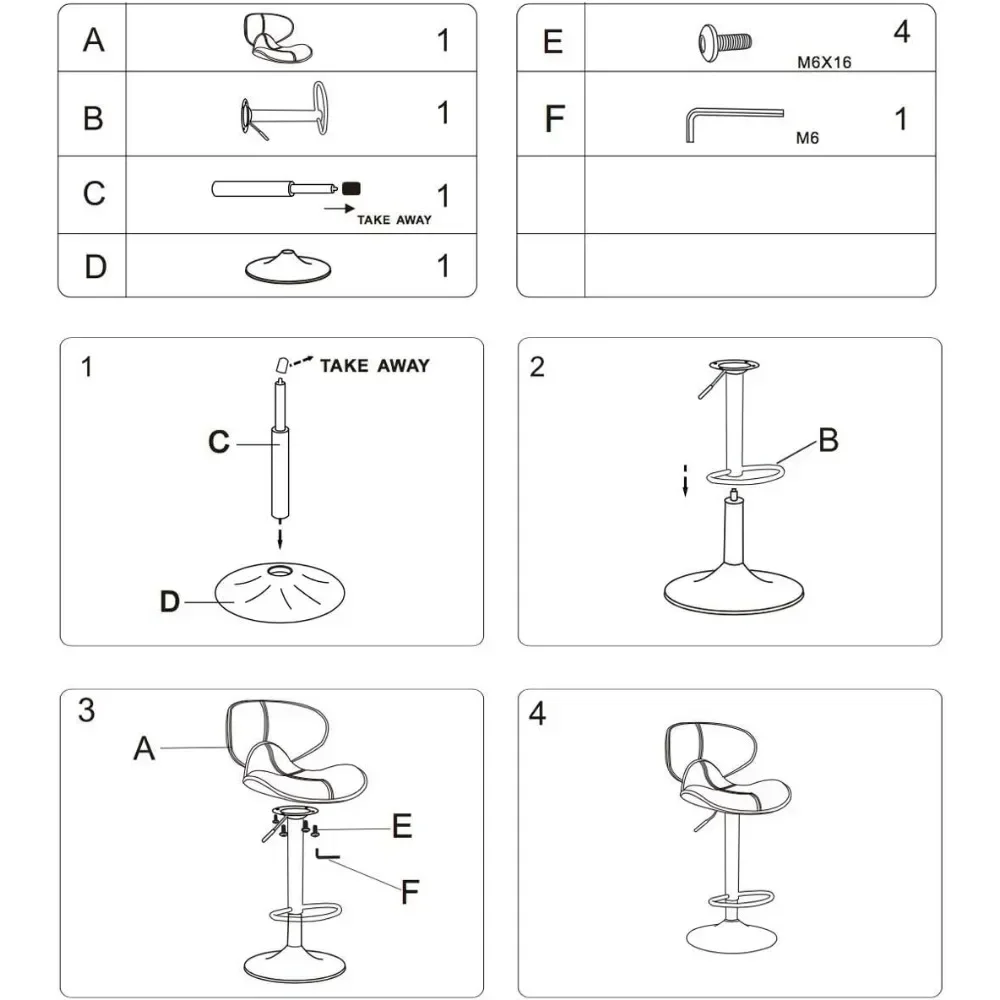 | A | | 1 |
|---|---|---|
| B | | 1 |
| C | TAKE AWAY | 1 |
| D | | 1 |

| E | M6X16 | 4 |
|---|---|---|
| F | M6 | 1 |
| | | |
| | | |

1

TAKE AWAY

C

D

2

B

3

A

E

F

4