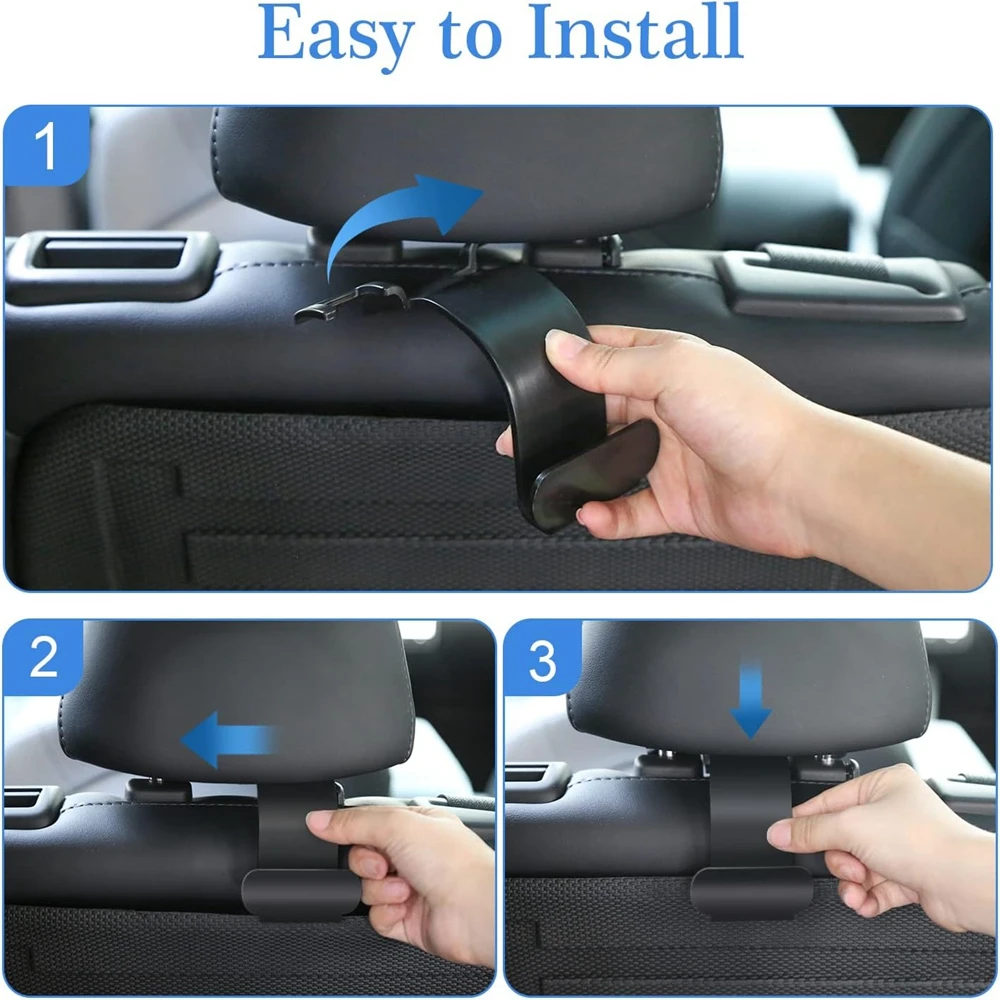 Easy to Install

1

2

3