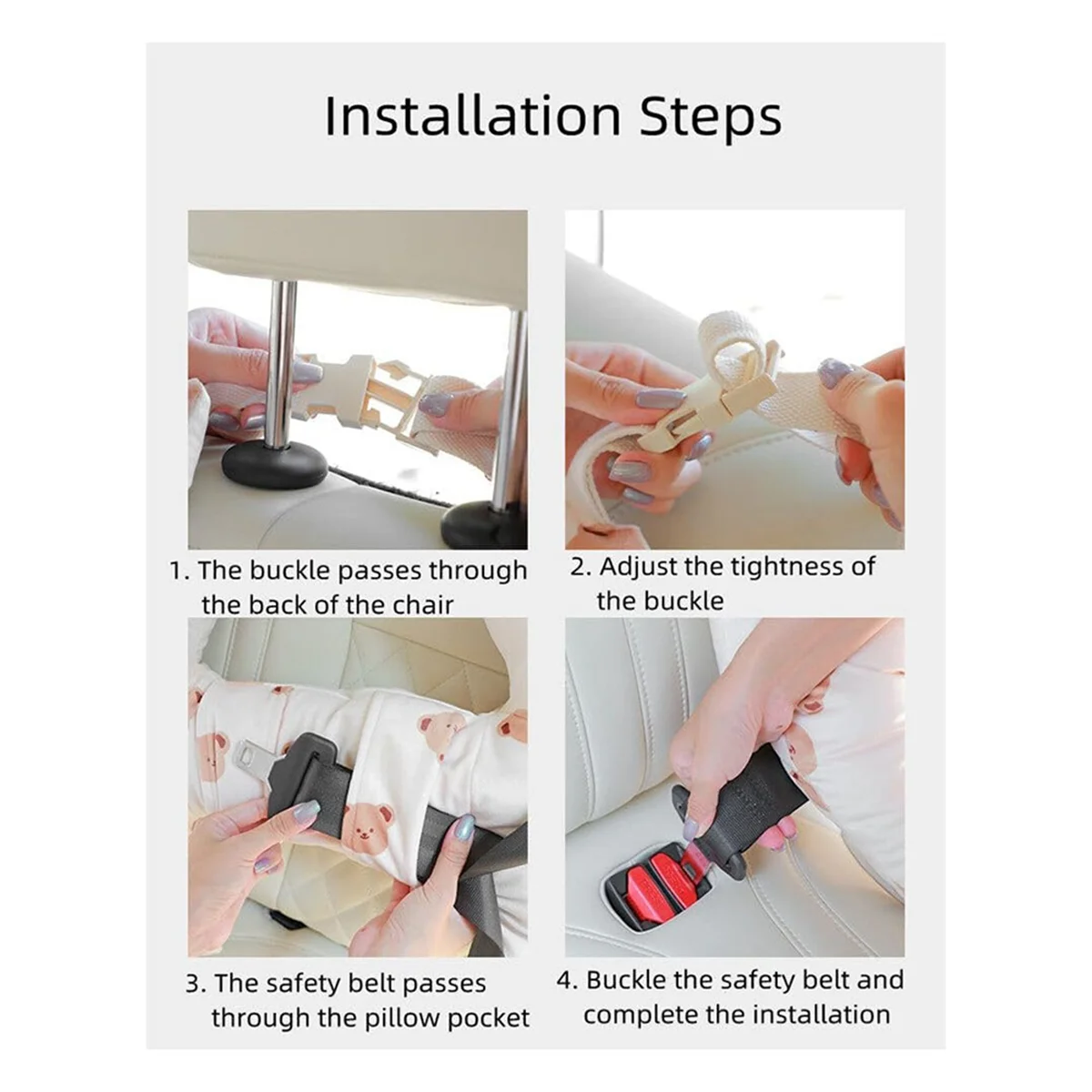 Installation Steps

1. The buckle passes through the back of the chair

2. Adjust the tightness of the buckle

3. The safety belt passes through the pillow pocket

4. Buckle the safety belt and complete the installation