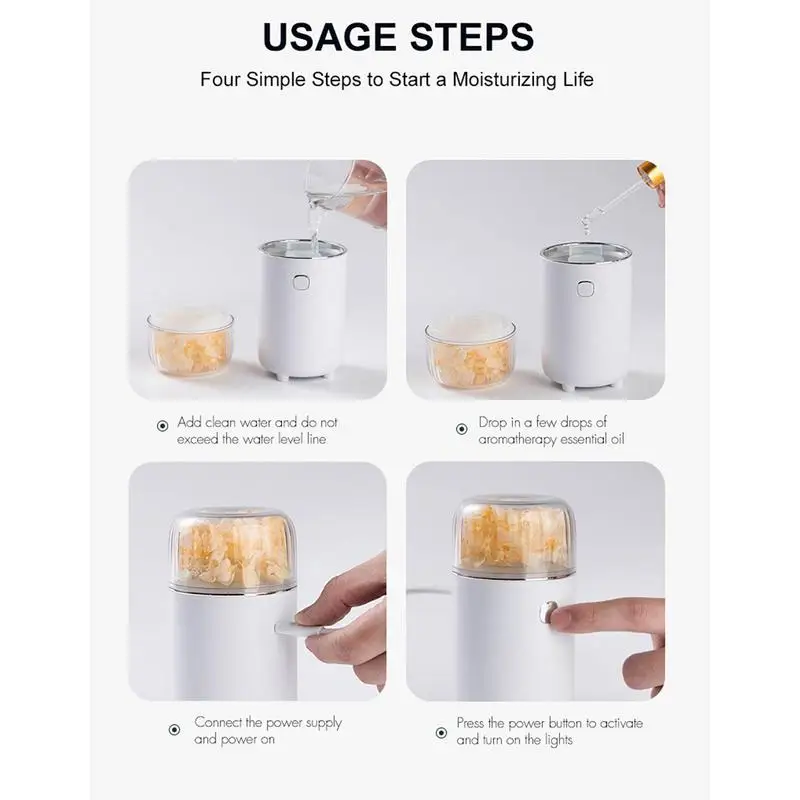 USAGE STEPS

Four Simple Steps to Start a Moisturizing Life

Add clean water and do not exceed the water level line

Drop in a few drops of aromatherapy essential oil

Connect the power supply and power on

Press the power button to activate and turn on the lights