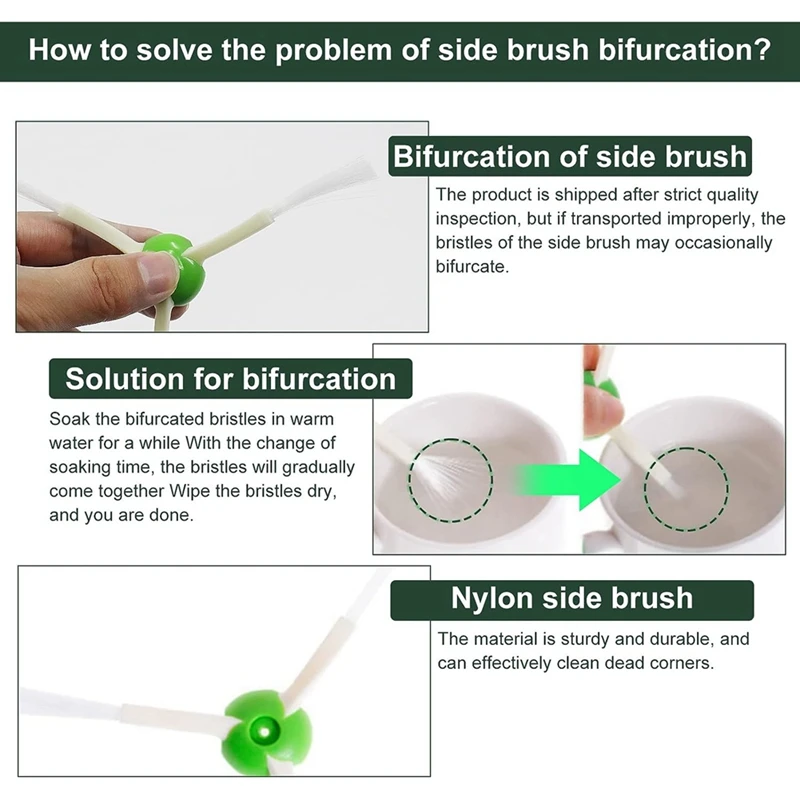 How to solve the problem of side brush bifurcation?

Bifurcation of side brush

The product is shipped after strict quality inspection, but if transported improperly, the bristles of the side brush may occasionally bifurcate.

Solution for bifurcation

Soak the bifurcated bristles in warm water for a while With the change of soaking time, the bristles will gradually come together Wipe the bristles dry, and you are done.

Nylon side brush

The material is sturdy and durable, and can effectively clean dead corners.