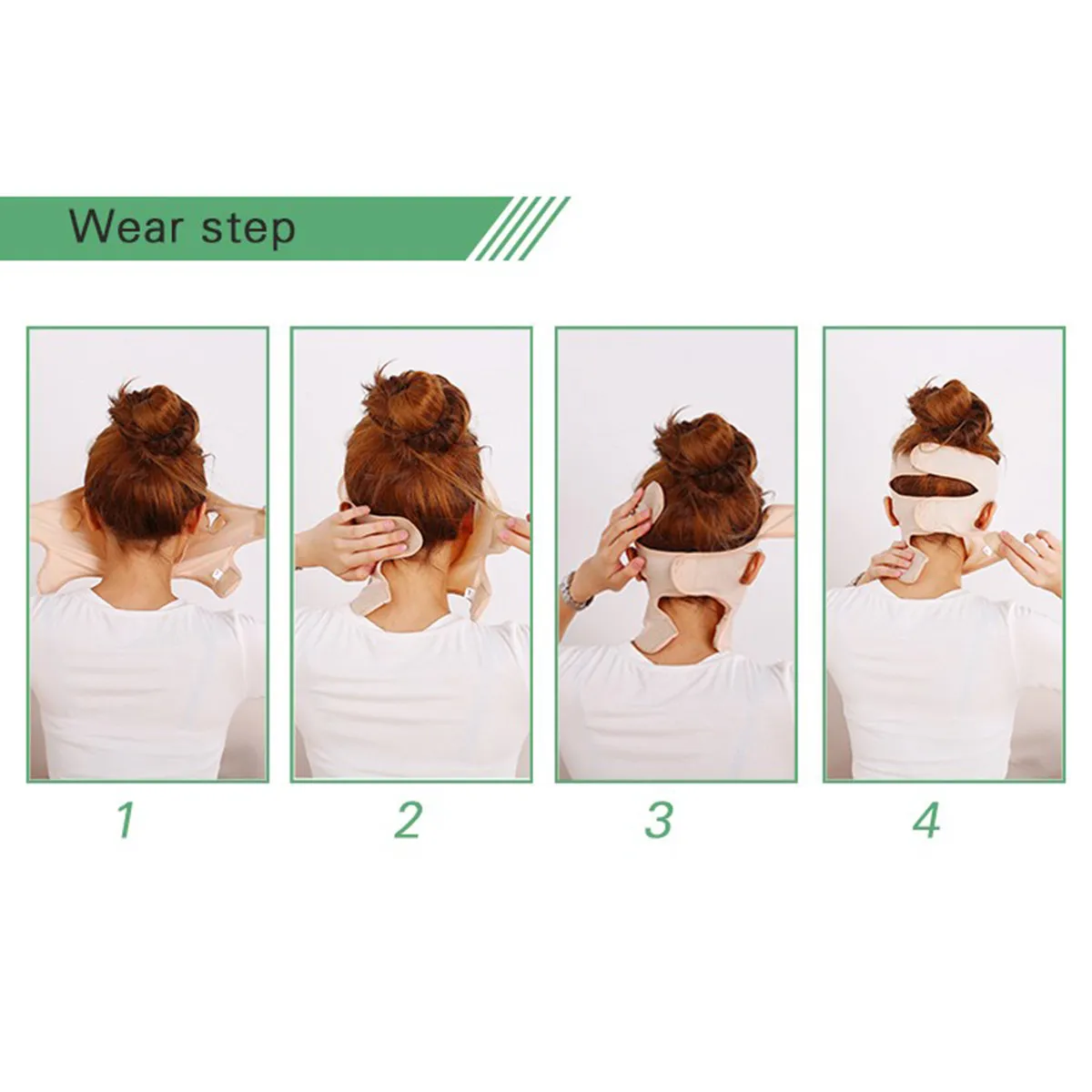 Wear step

1

2

3

4