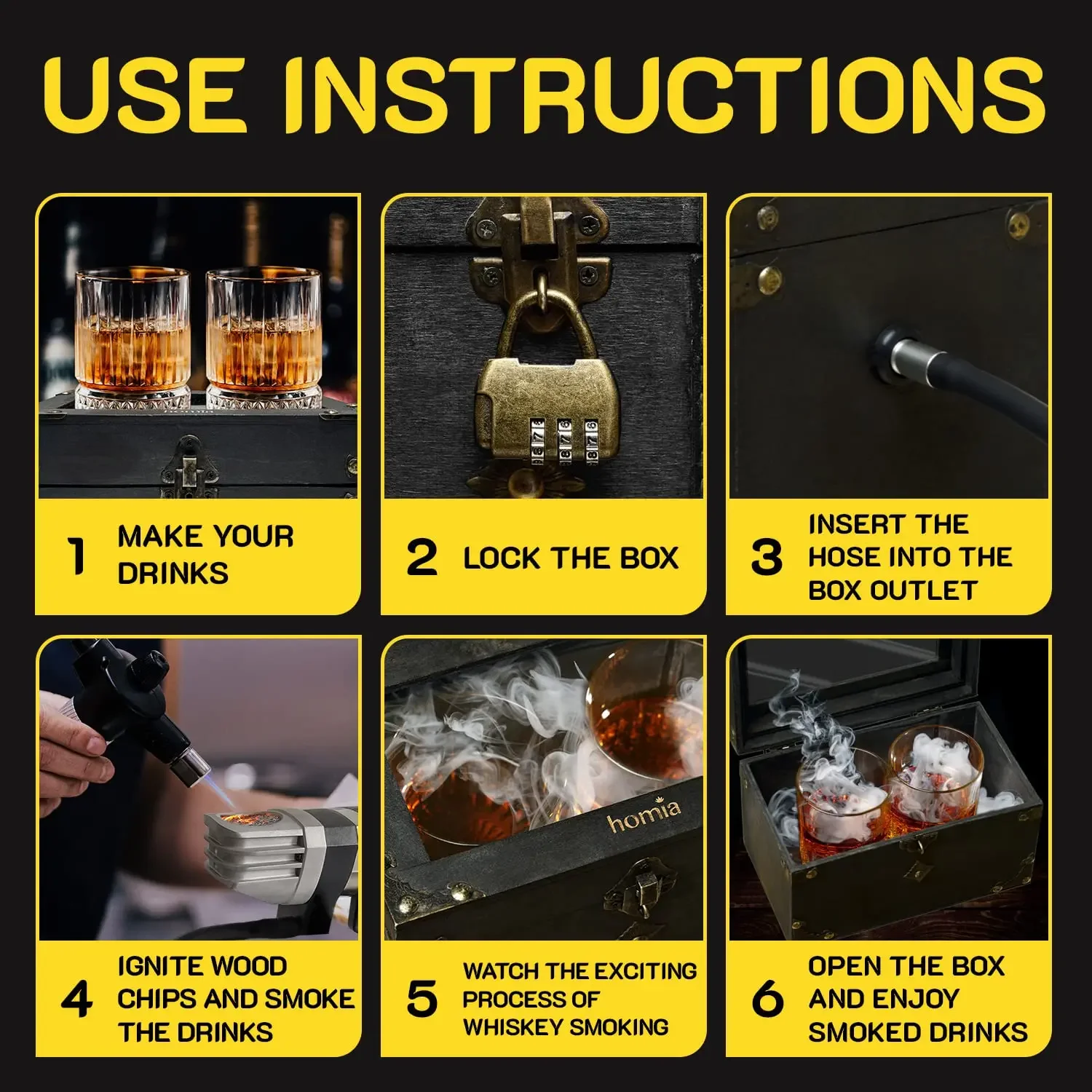 USE INSTRUCTIONS

1 MAKE YOUR DRINKS

2 LOCK THE BOX

3 INSERT THE HOSE INTO THE BOX OUTLET

4 IGNITE WOOD CHIPS AND SMOKE THE DRINKS

homia

5 WATCH THE EXCITING PROCESS OF WHISKEY SMOKING

6 OPEN THE BOX AND ENJOY SMOKED DRINKS