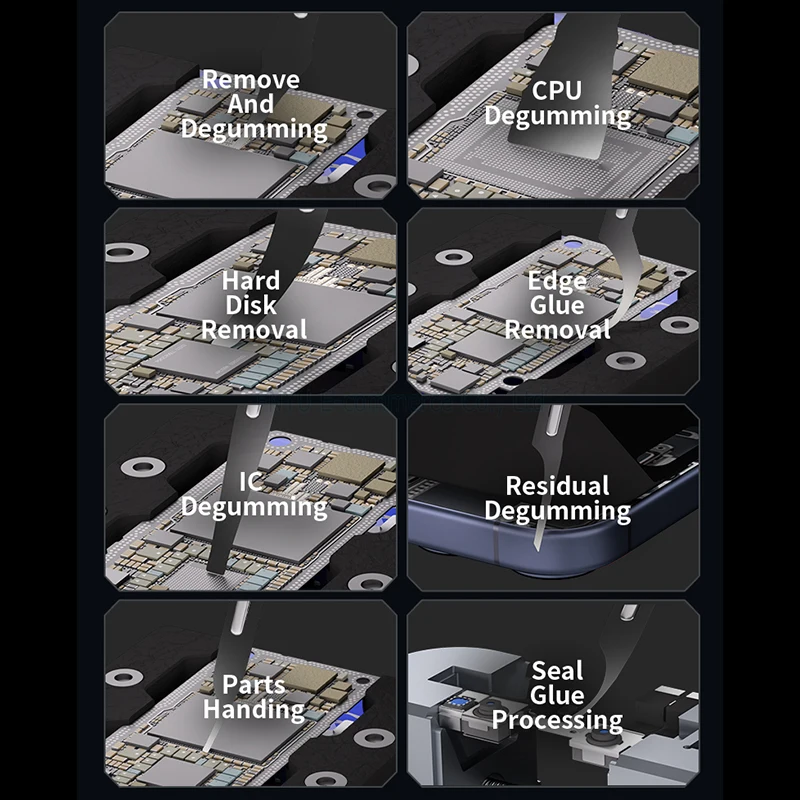 Remove And Degumming

CPU Degumming

Hard Disk Removal

Edge Glue Removal

IC Degumming

Residual Degumming

Parts Handing

Seal Glue Processing