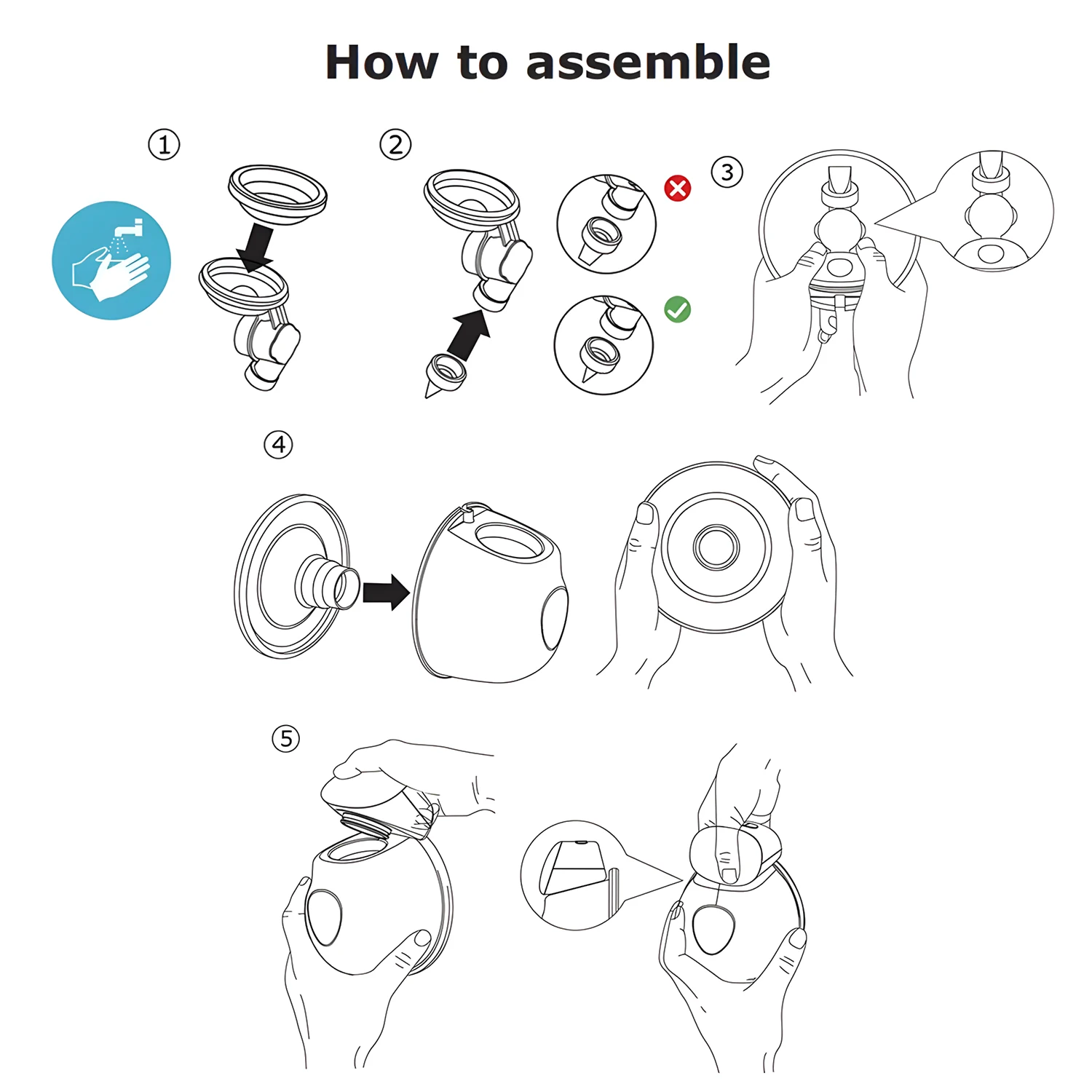 How to assemble

①

②

③

④

⑤