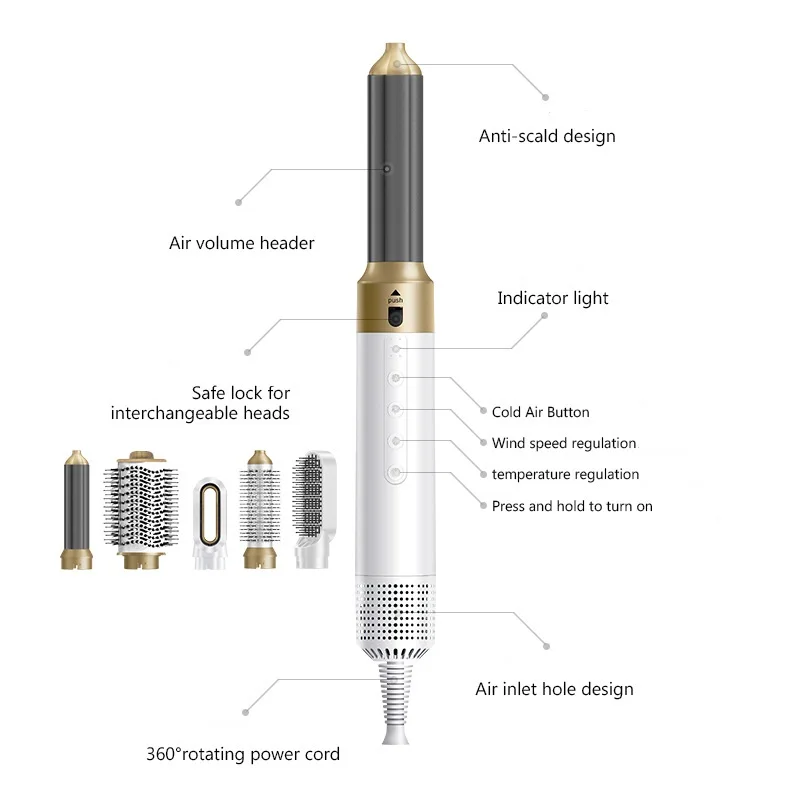 Anti-scald design

Air volume header

push

Indicator light

Safe lock for interchangeable heads

Cold Air Button

Wind speed regulation

temperature regulation

Press and hold to turn on

Air inlet hole design

360°rotating power cord