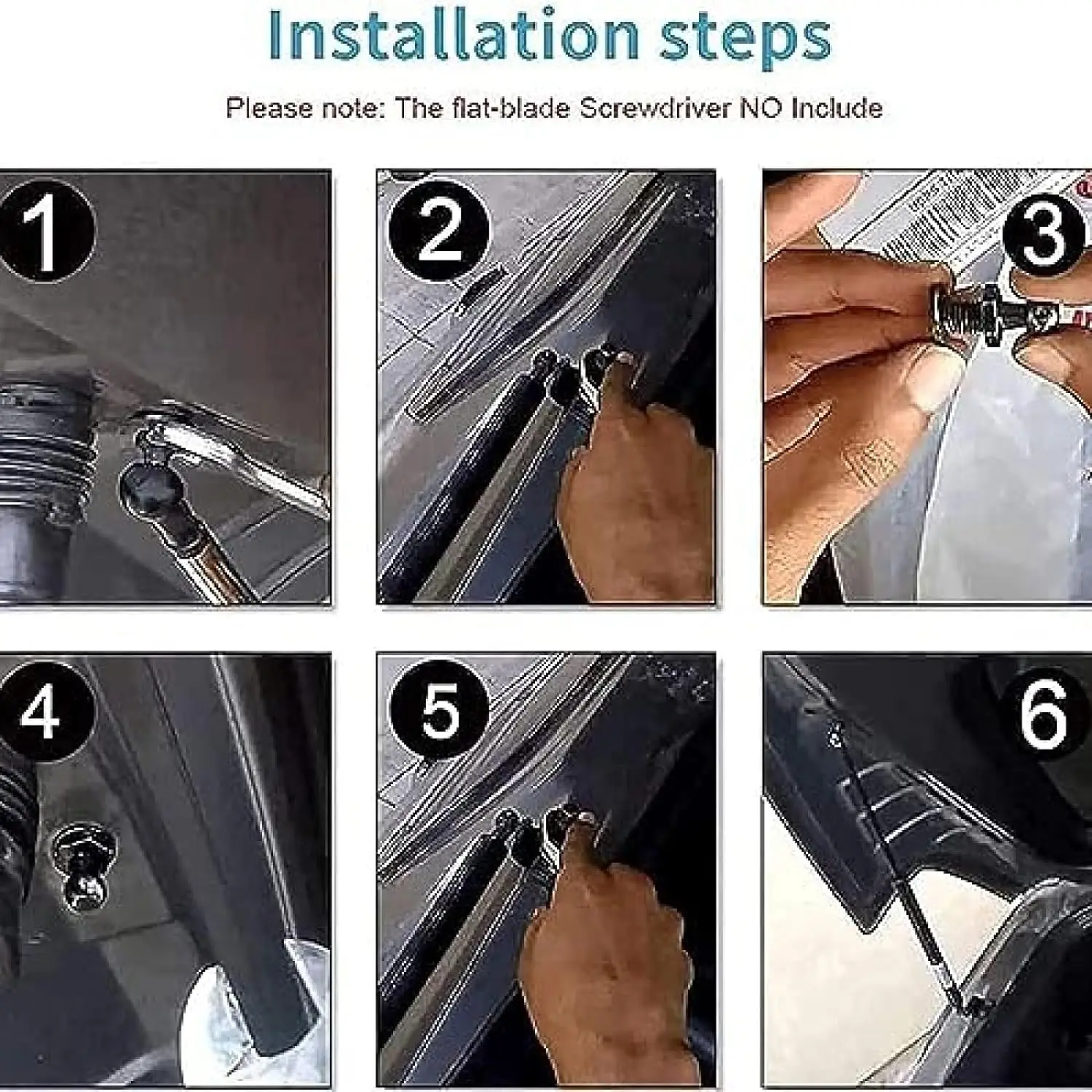 Installation steps

Please note: The flat-blade Screwdriver NO Include

1

2

3

4

5

6