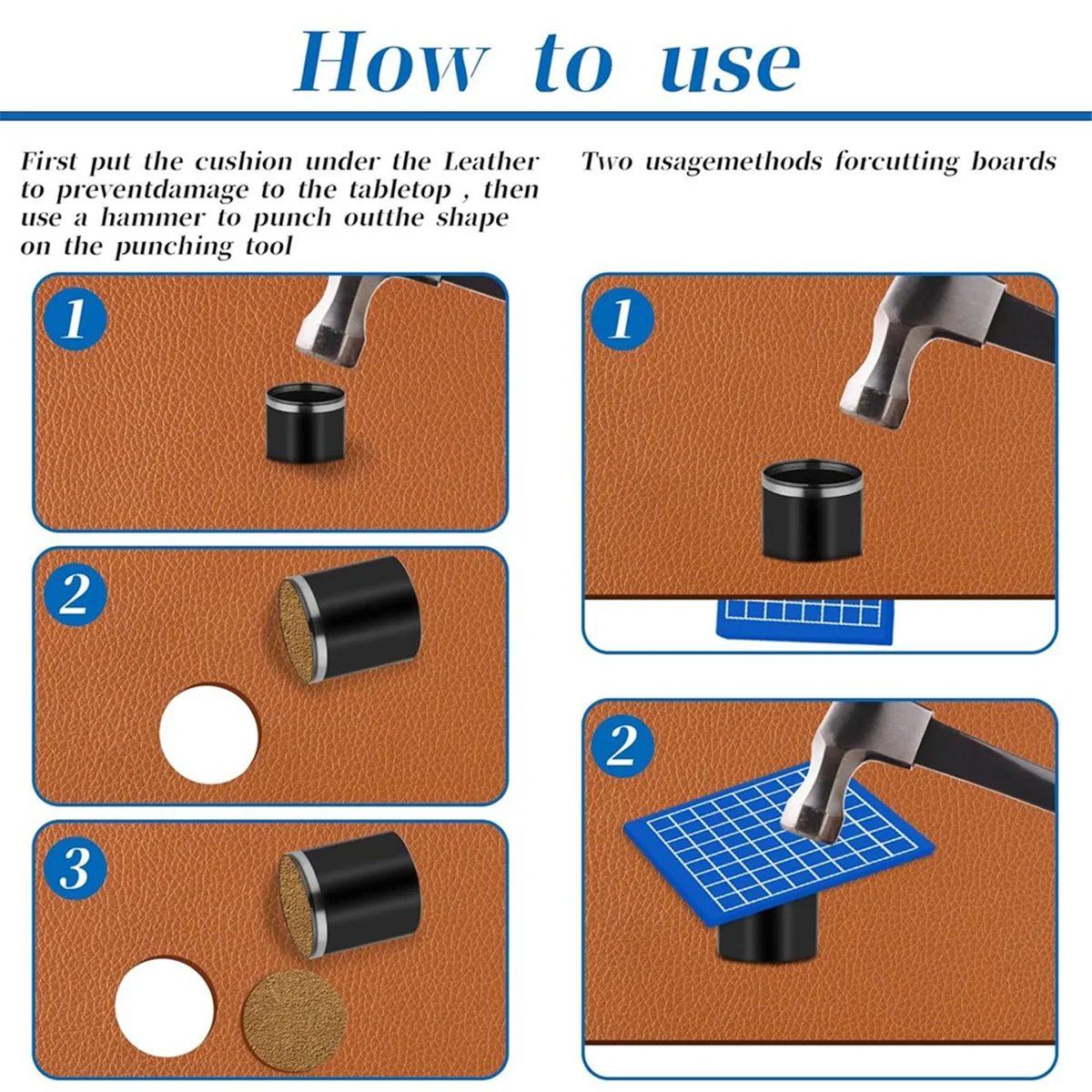 How to use

First put the cushion under the Leather to preventdamage to the tabletop , then use a hammer to punch outthe shape on the punching tool

1

2

3

Two usagemethods forcutting boards

1

2