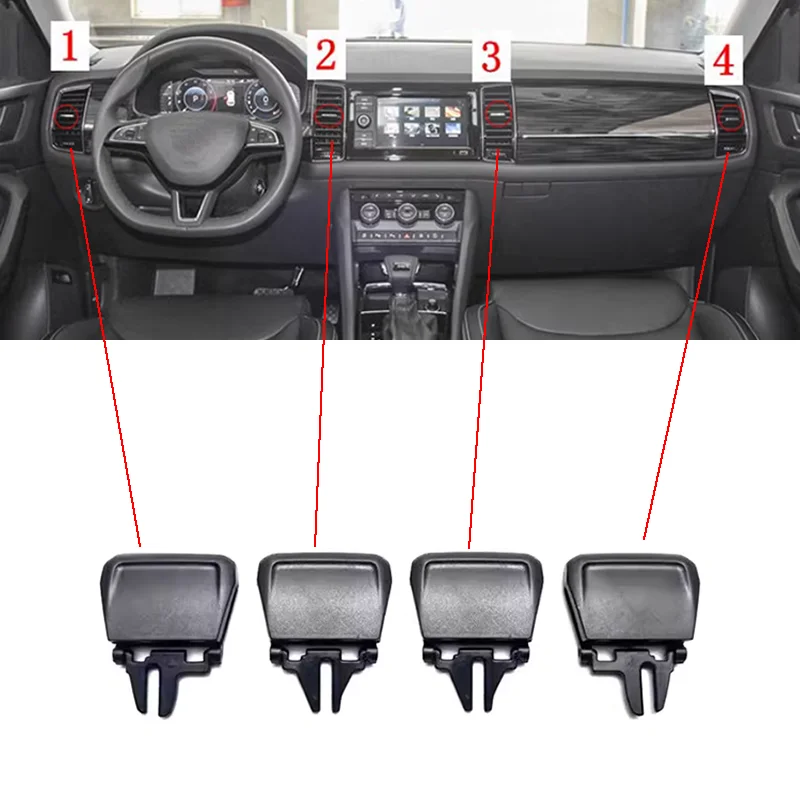 1
2
3
4