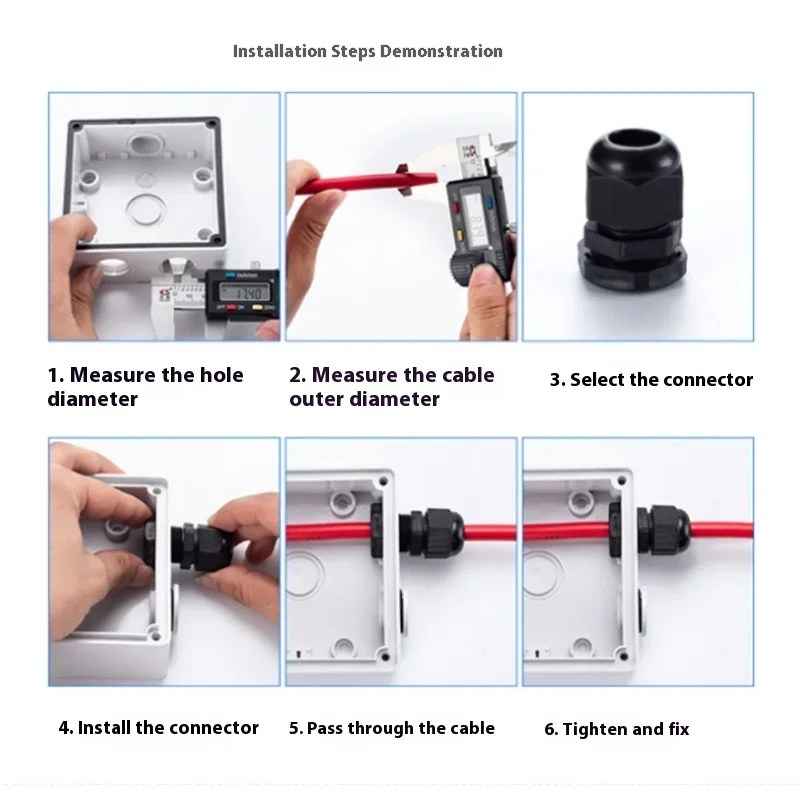 Installation Steps Demonstration

1. Measure the hole diameter

2. Measure the cable outer diameter

3. Select the connector

4. Install the connector

5. Pass through the cable

6. Tighten and fix