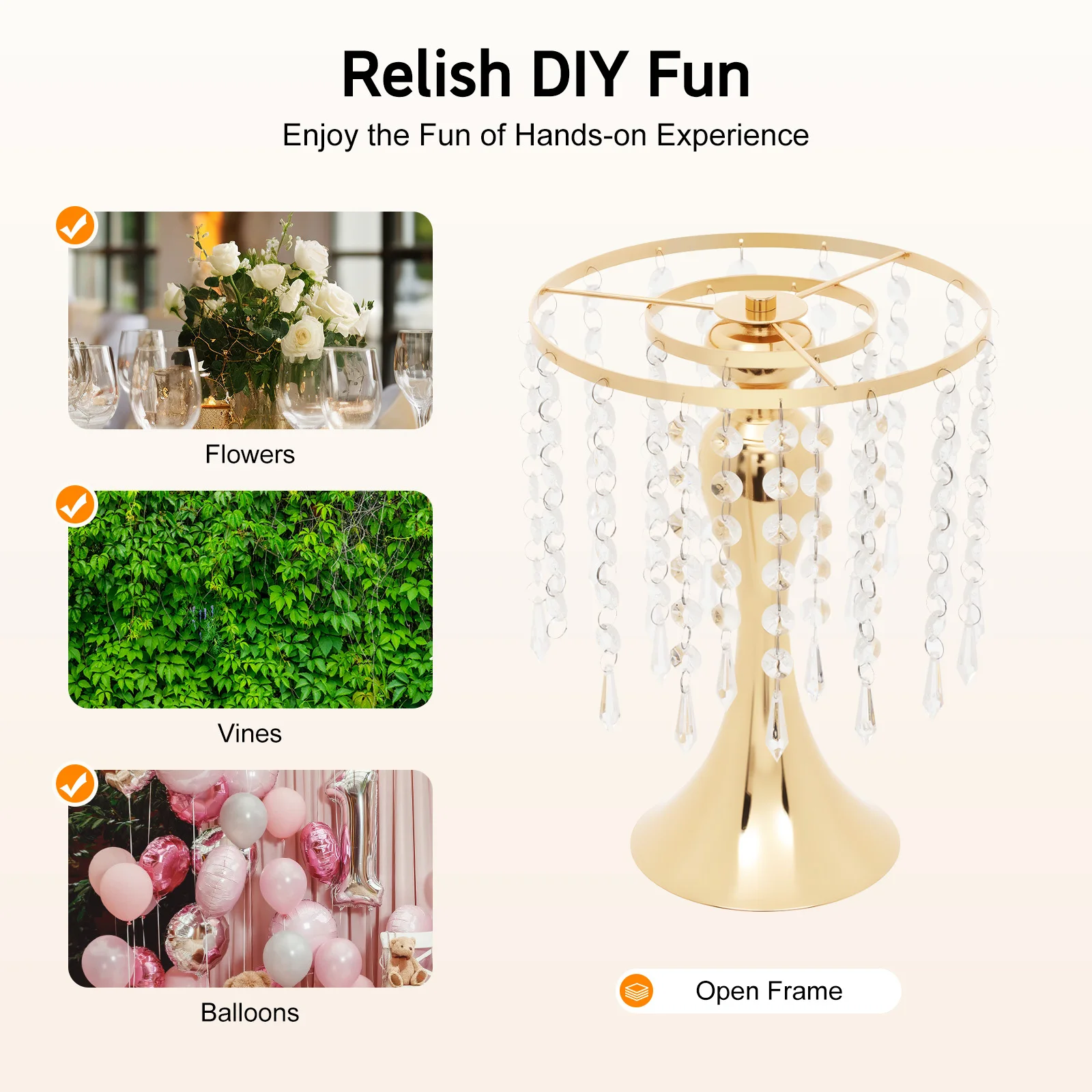 Relish DIY Fun

Enjoy the Fun of Hands-on Experience

Flowers

Vines

Balloons

Open Frame