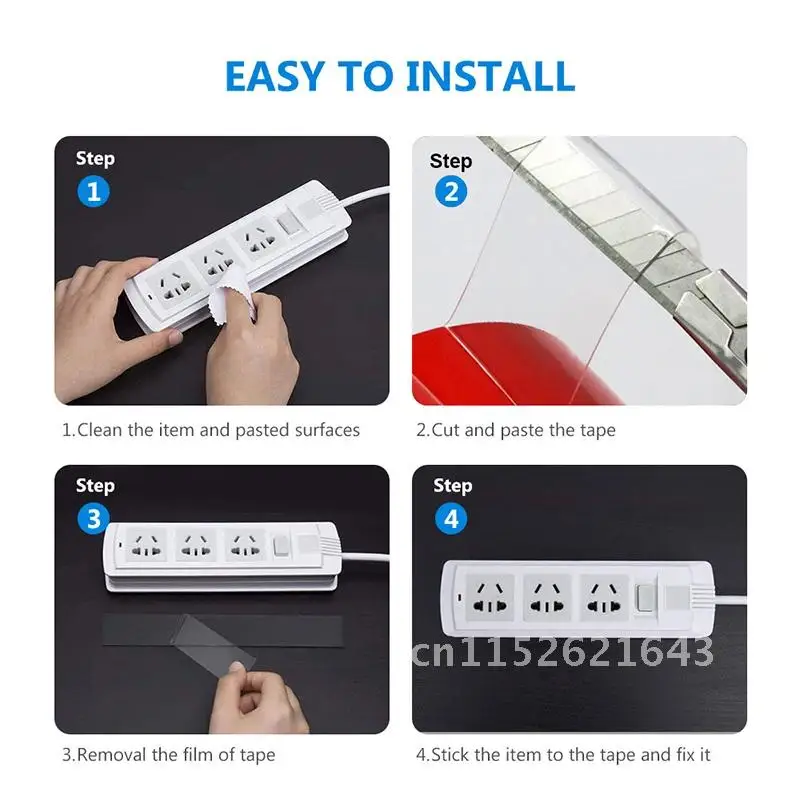 EASY TO INSTALL

Step
1

1.Clean the item and pasted surfaces

Step
2

2.Cut and paste the tape

Step
3

3.Removal the film of tape

Step
4

cn1152621643

4.Stick the item to the tape and fix it