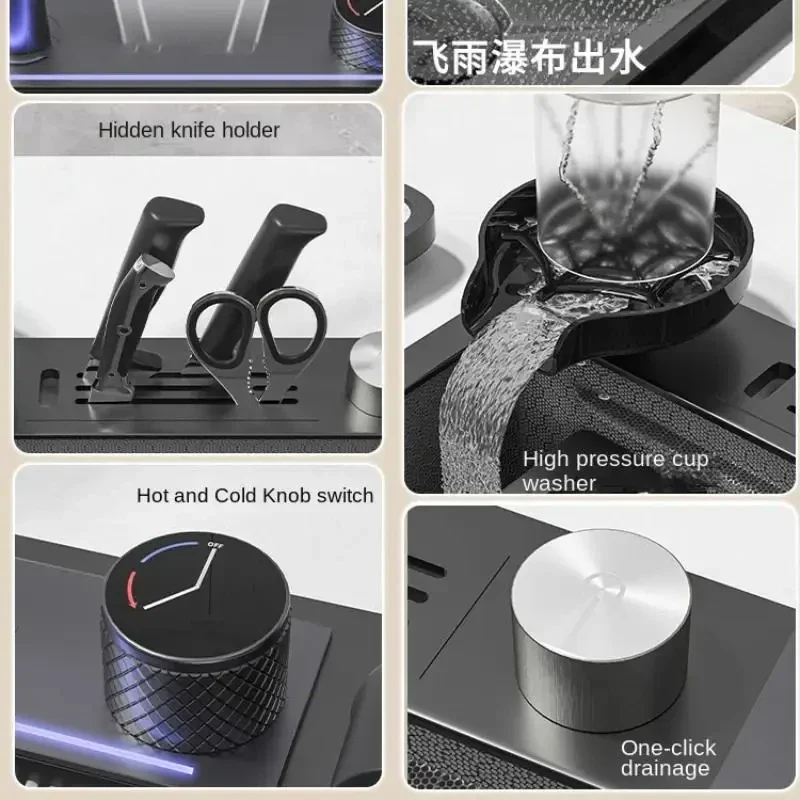 飞雨瀑布出水

Hidden knife holder

High pressure cup washer

Hot and Cold Knob switch

OFF

One-click drainage