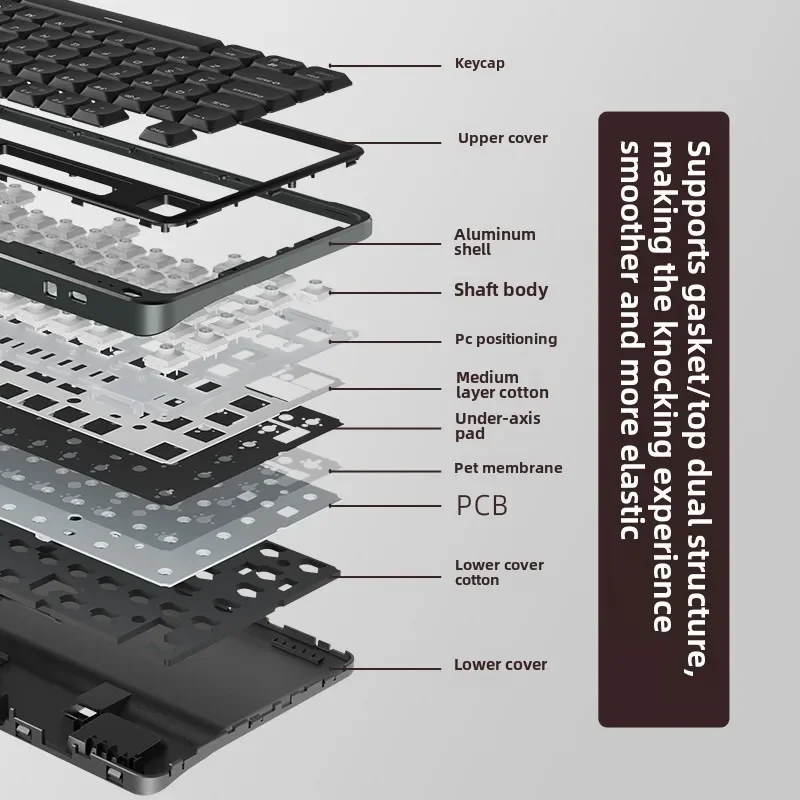 Keycap

Upper cover

Aluminum shell

Shaft body

Pc positioning

Medium layer cotton

Under-axis pad

Pet membrane

PCB

Lower cover cotton

Lower cover

Supports gasket/top dual structure, making the knocking experience smoother and more elastic