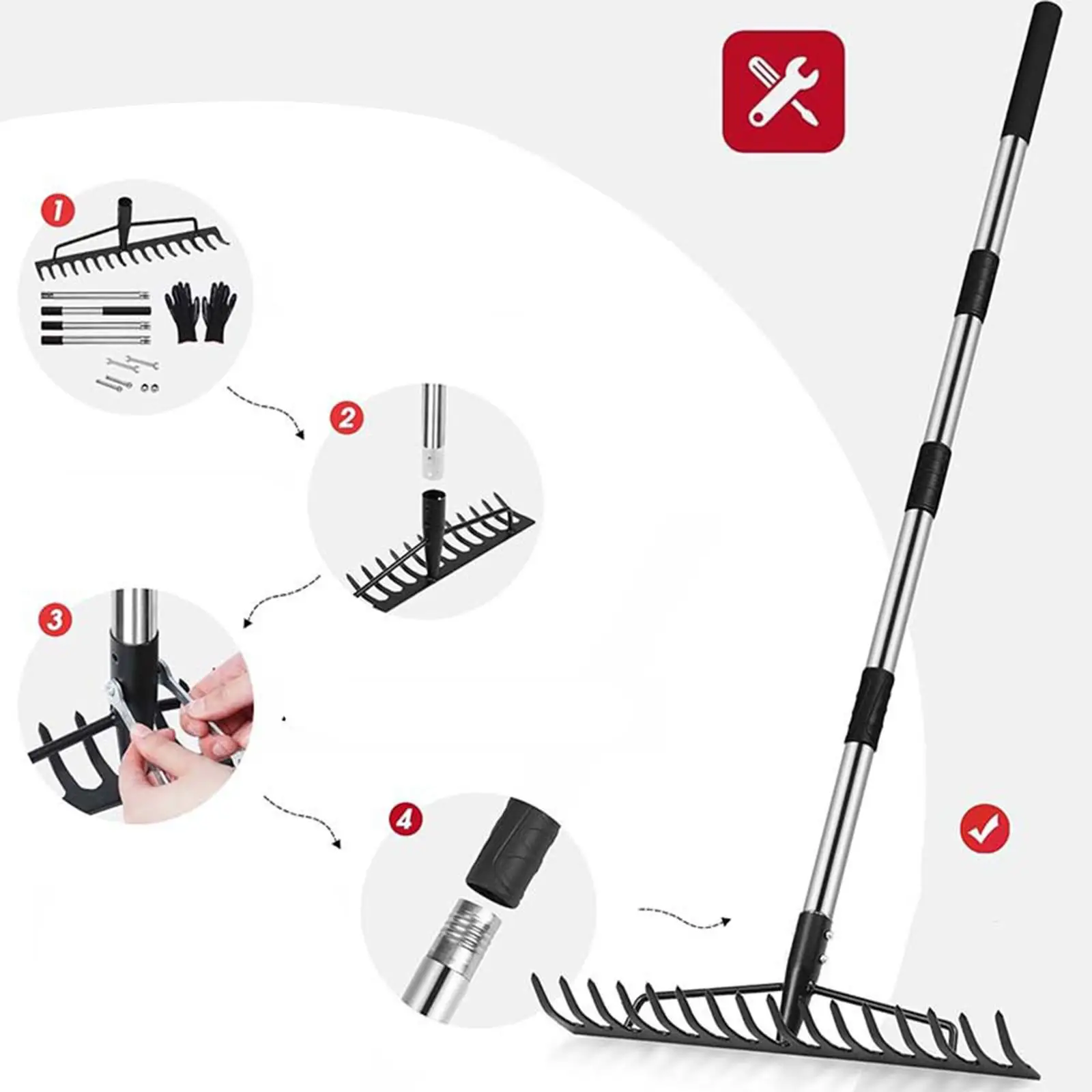 1

2

3

4