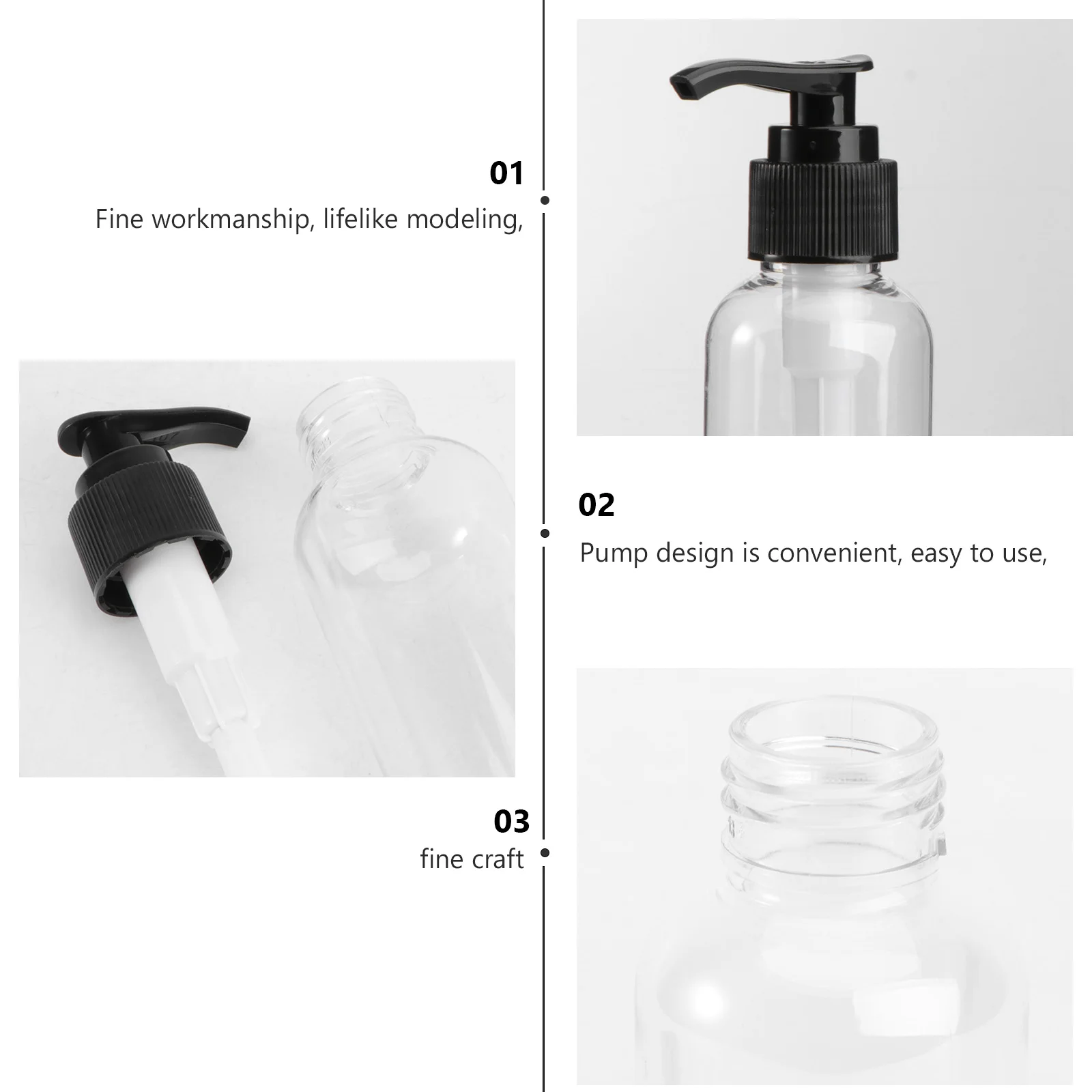 01
Fine workmanship, lifelike modeling,

02
Pump design is convenient, easy to use,

03
fine craft