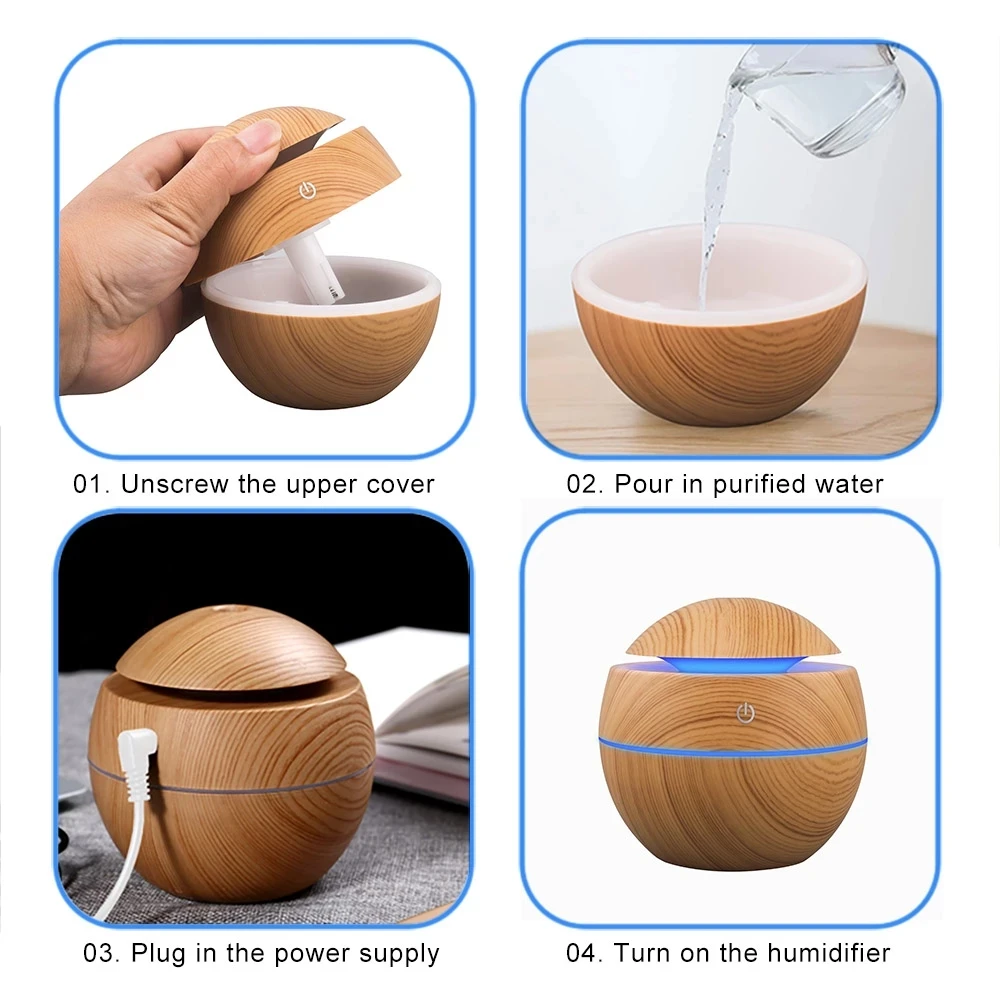 01. Unscrew the upper cover

02. Pour in purified water

03. Plug in the power supply

04. Turn on the humidifier