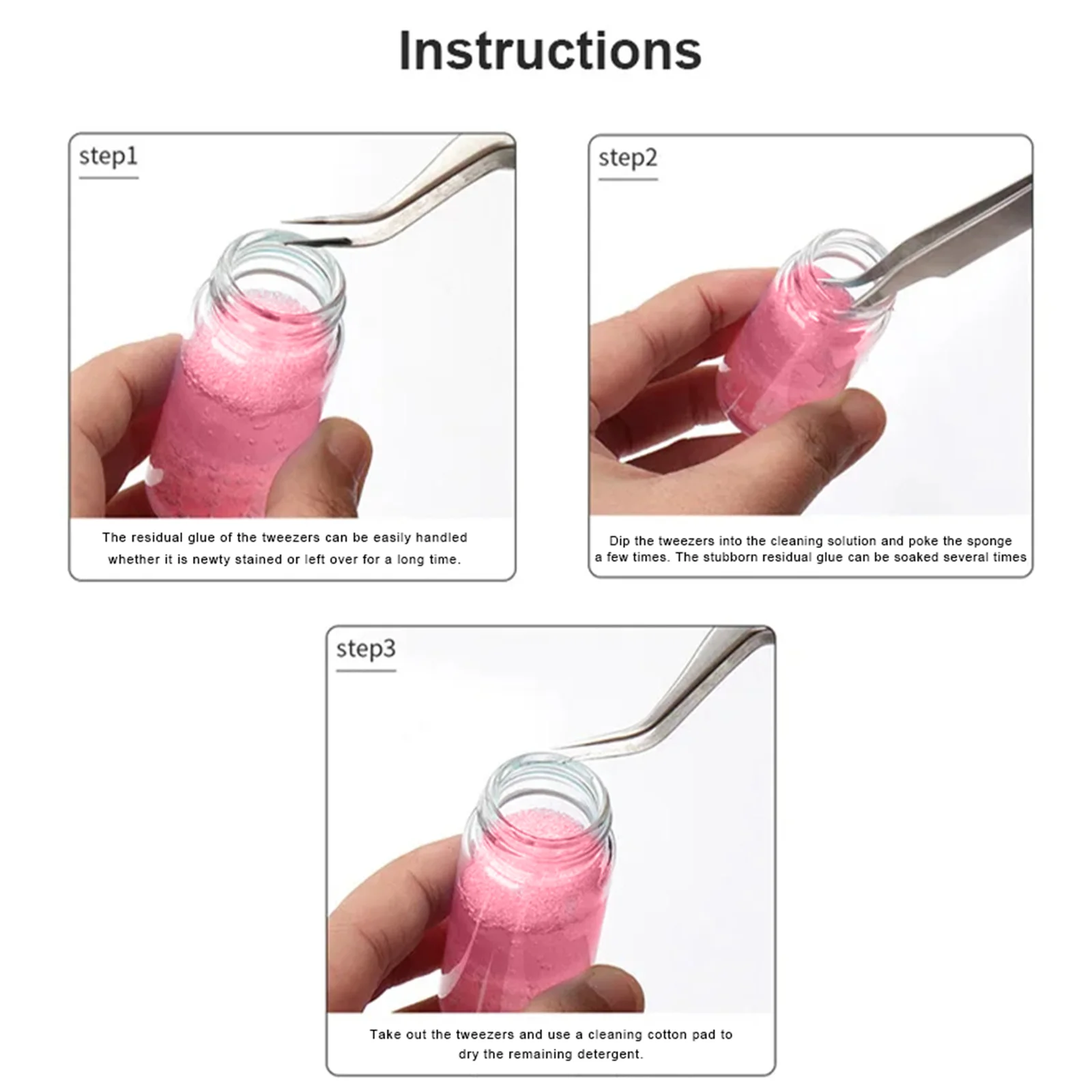 Instructions

step1

The residual glue of the tweezers can be easily handled whether it is newty stained or left over for a long time.

step2

Dip the tweezers into the cleaning solution and poke the sponge a few times. The stubborn residual glue can be soaked several times

step3

Take out the tweezers and use a cleaning cotton pad to dry the remaining detergent.