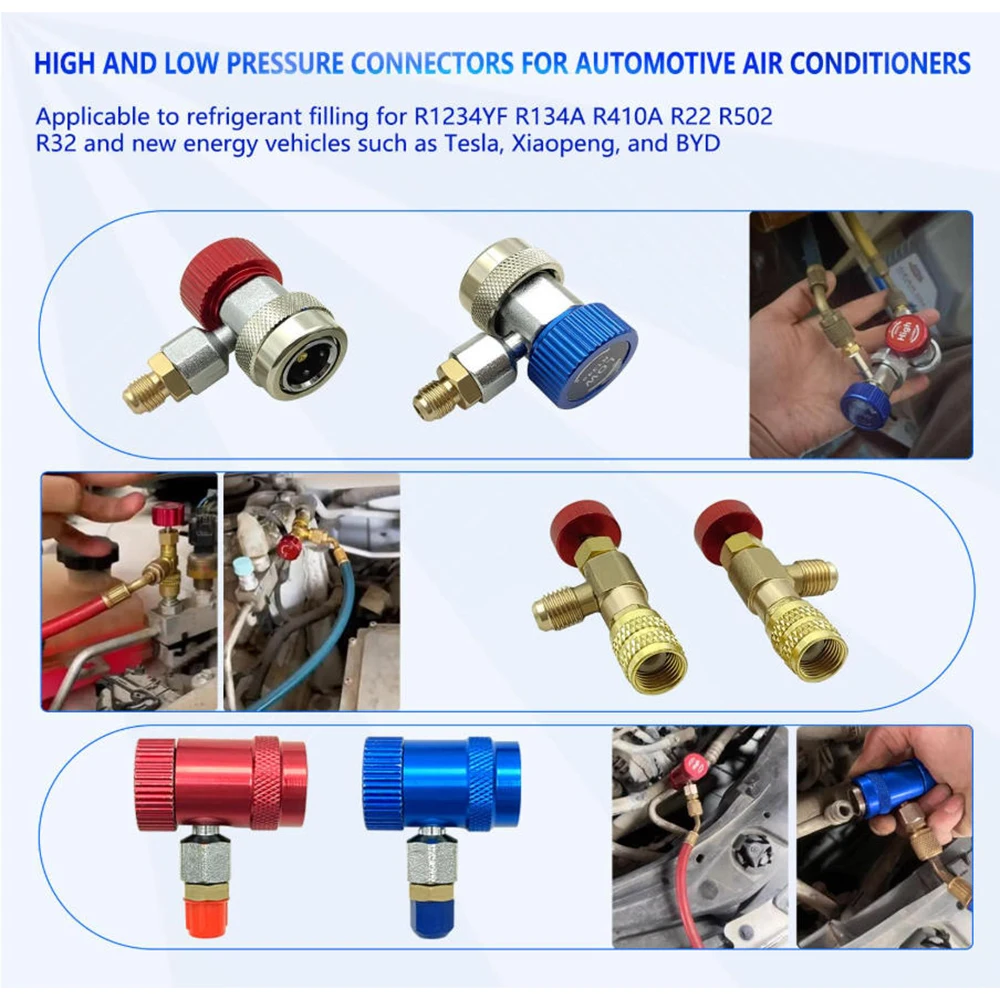 HIGH AND LOW PRESSURE CONNECTORS FOR AUTOMOTIVE AIR CONDITIONERS

Applicable to refrigerant filling for R1234YF R134A R410A R22 R502 R32 and new energy vehicles such as Tesla, Xiaopeng, and BYD

High