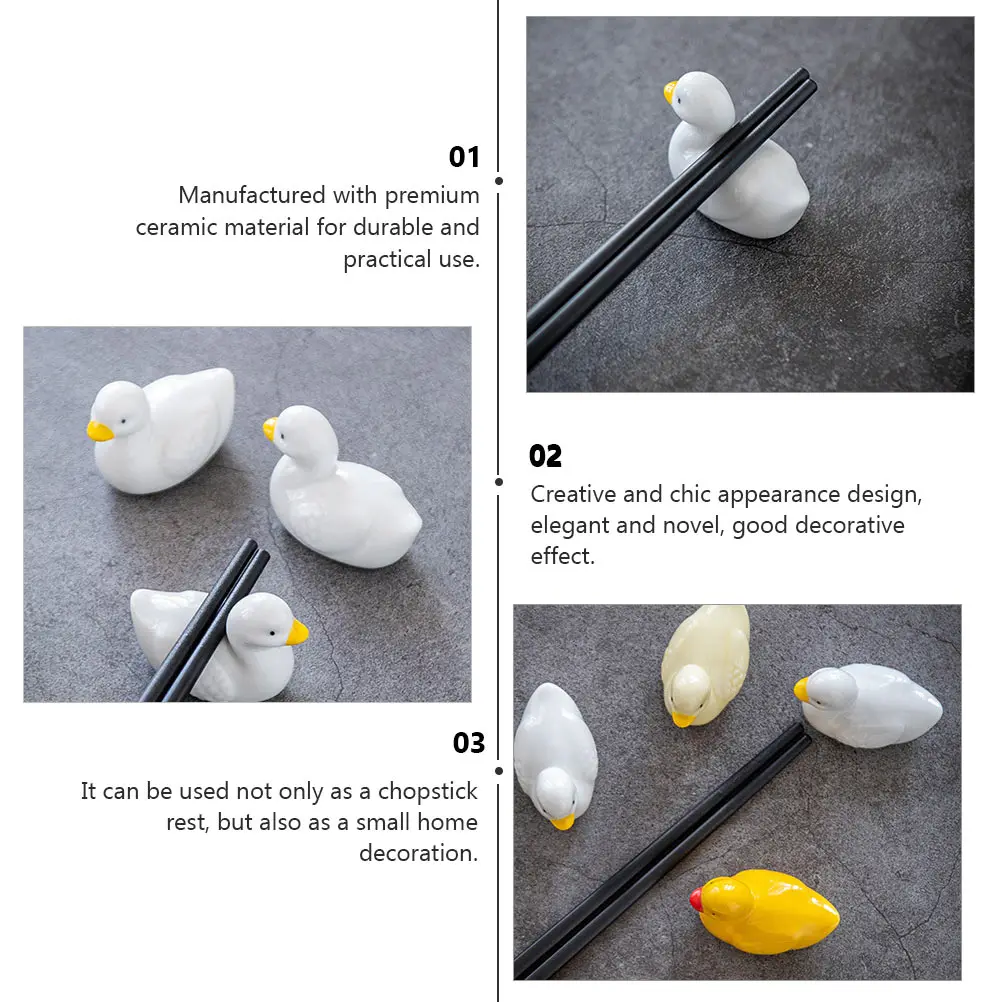 01
Manufactured with premium ceramic material for durable and practical use.

02
Creative and chic appearance design, elegant and novel, good decorative effect.

03
It can be used not only as a chopstick rest, but also as a small home decoration.