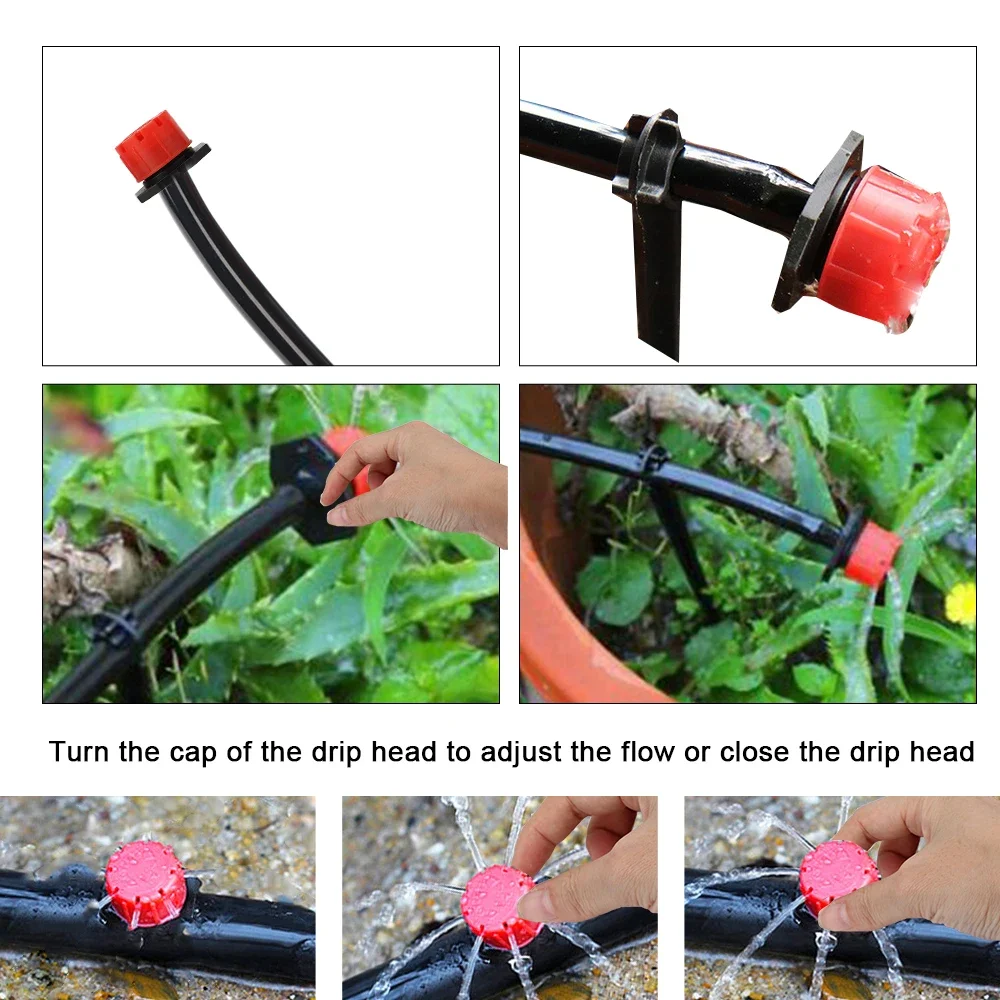 Turn the cap of the drip head to adjust the flow or close the drip head