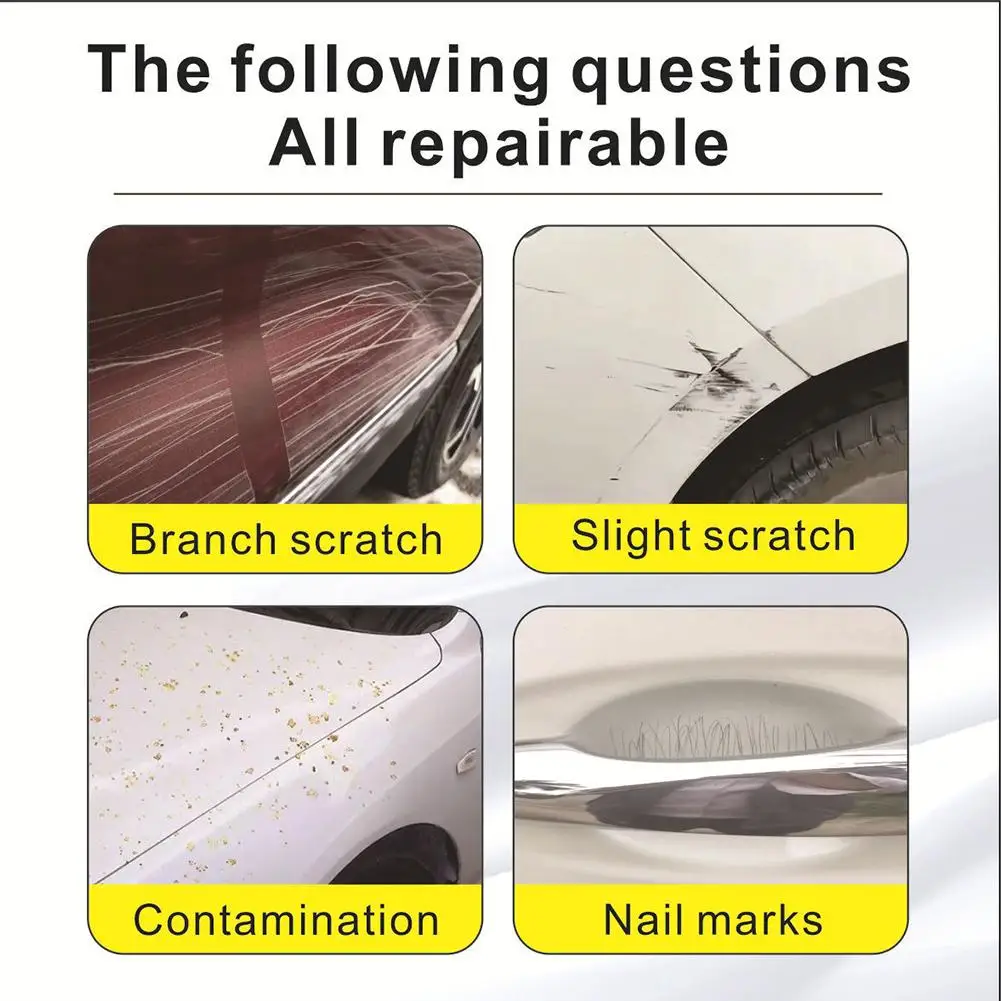 The following questions
All repairable

Branch scratch

Slight scratch

Contamination

Nail marks