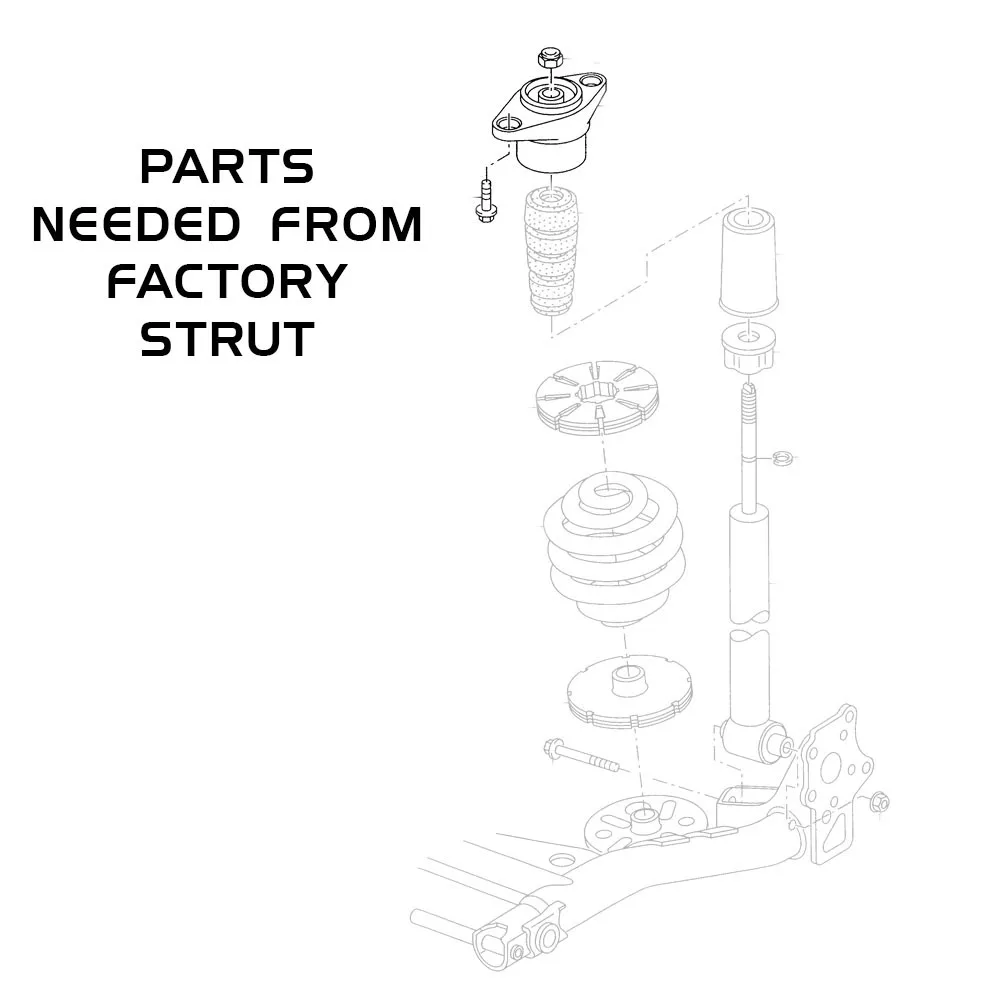 PARTS
NEEDED FROM
FACTORY
STRUT