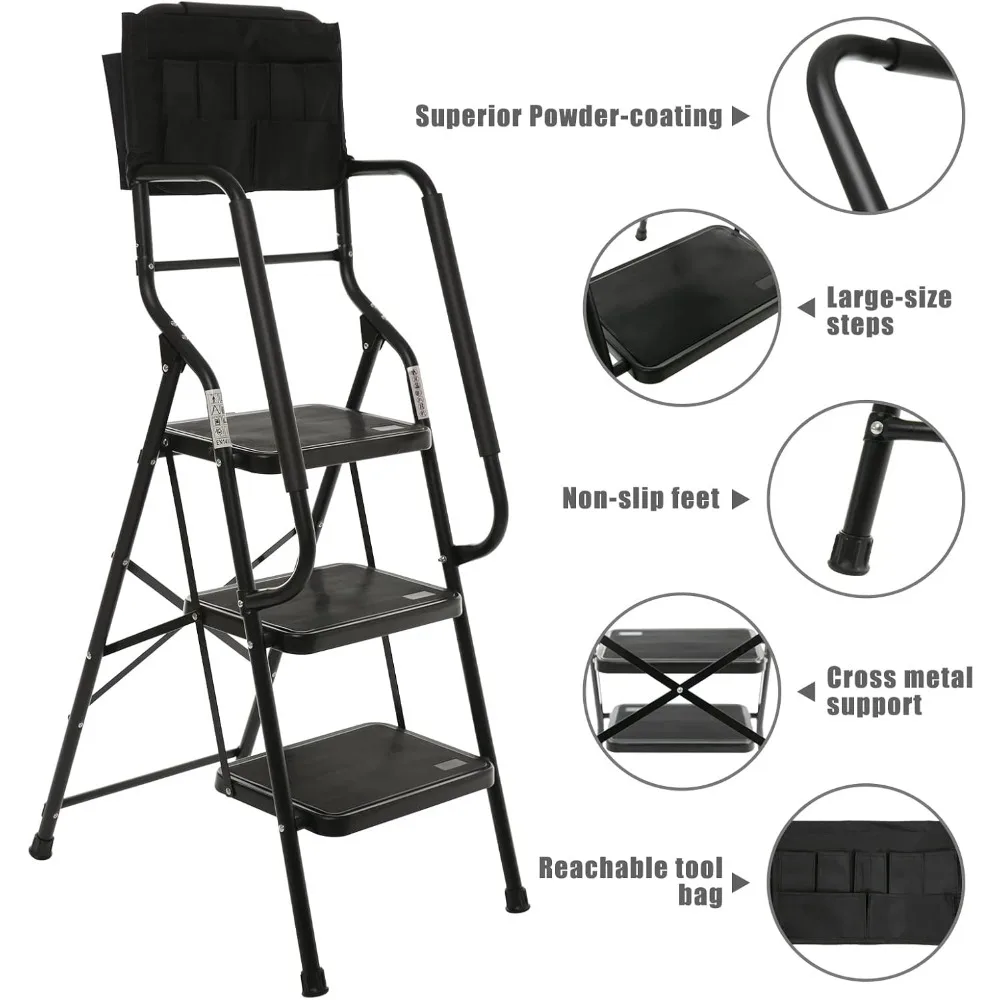 Superior Powder-coating ▶

◀ Large-size steps

Non-slip feet ▶

◀ Cross metal support

Reachable tool bag ▶