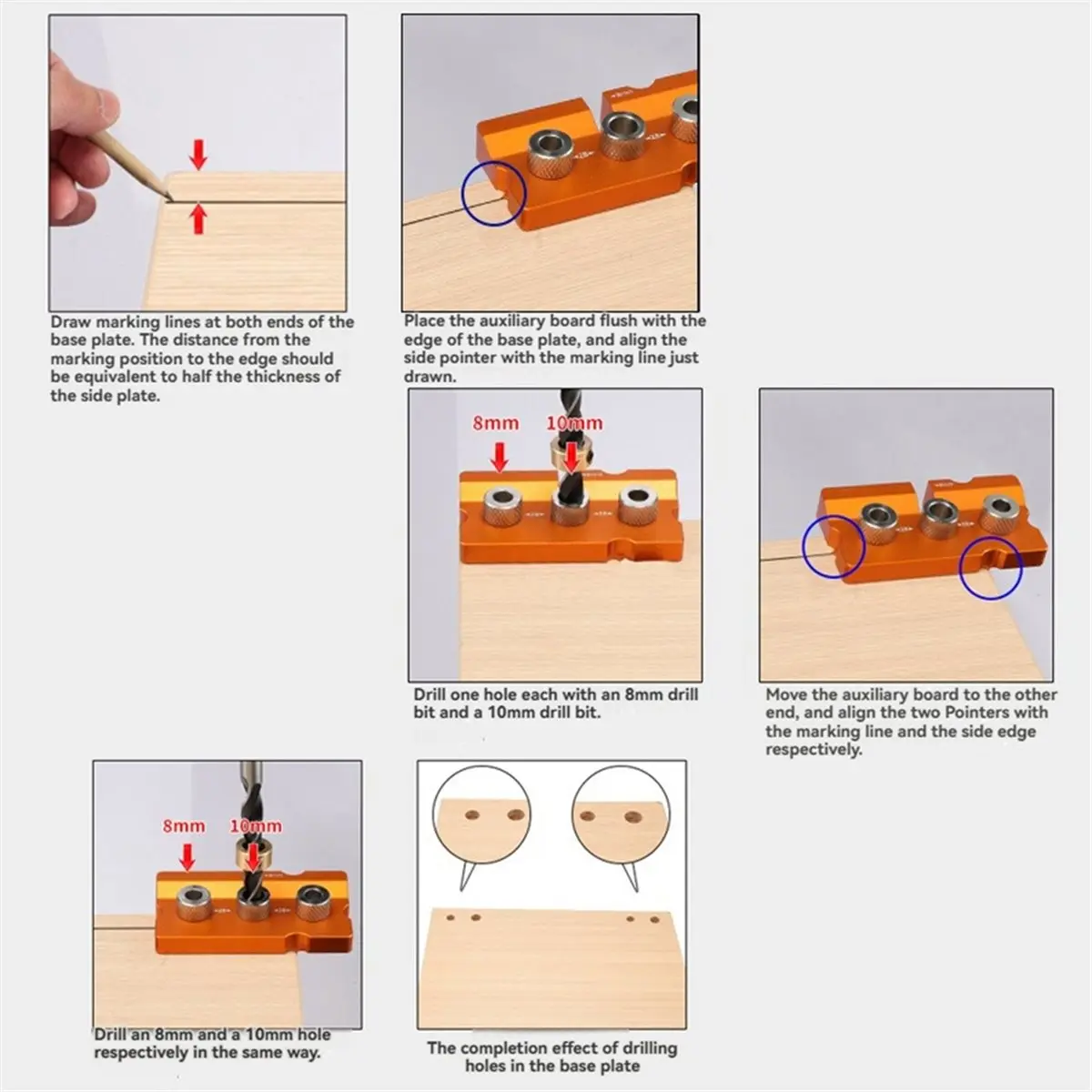 Draw marking lines at both ends of the base plate. The distance from the marking position to the edge should be equivalent to half the thickness of the side plate.

Place the auxiliary board flush with the edge of the base plate, and align the side pointer with the marking line just drawn.

8mm

10mm

Drill one hole each with an 8mm drill bit and a 10mm drill bit.

Move the auxiliary board to the other end, and align the two Pointers with the marking line and the side edge respectively.

8mm

10mm

Drill an 8mm and a 10mm hole respectively in the same way.

The completion effect of drilling holes in the base plate