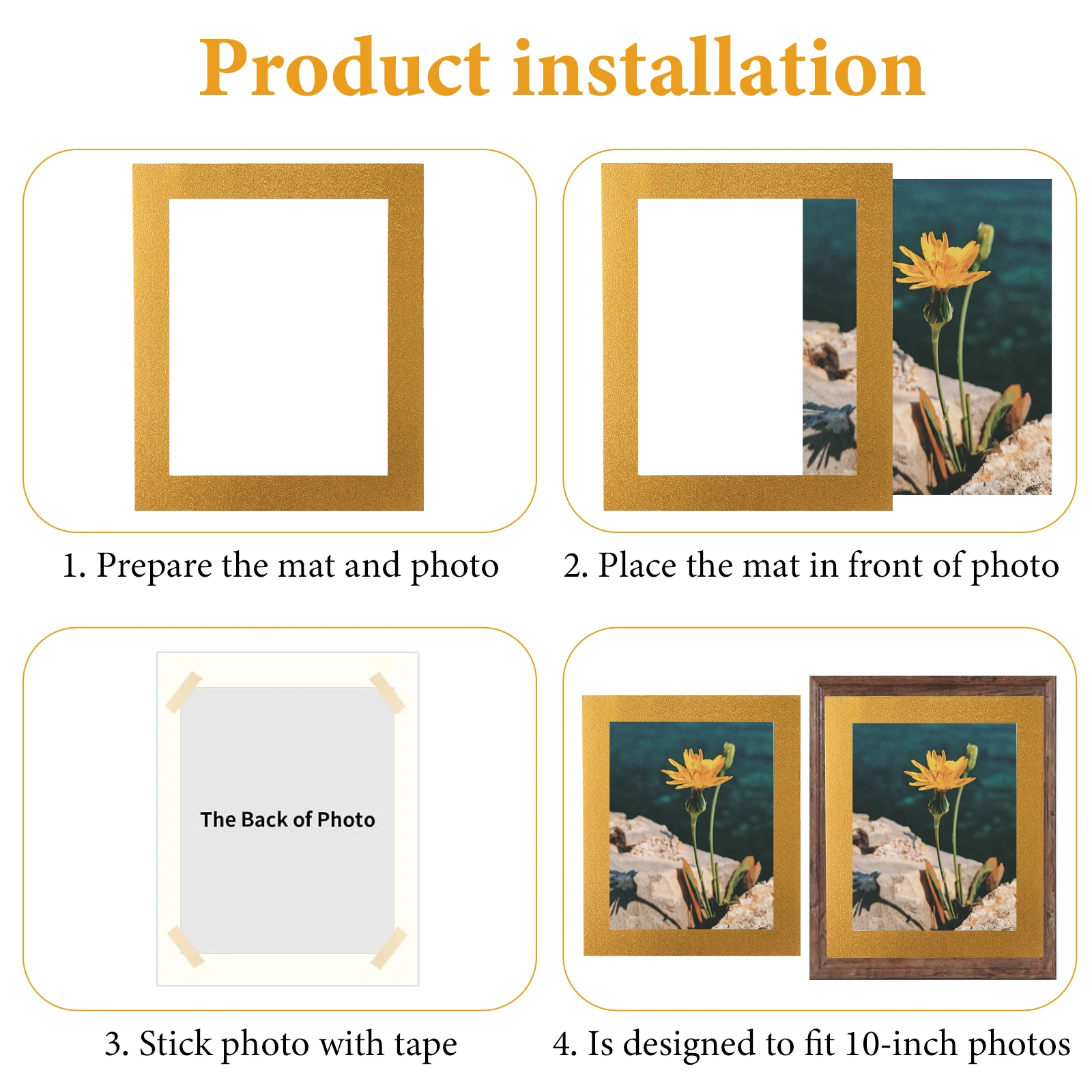 Product installation

1. Prepare the mat and photo

2. Place the mat in front of photo

The Back of Photo

3. Stick photo with tape

4. Is designed to fit 10-inch photos