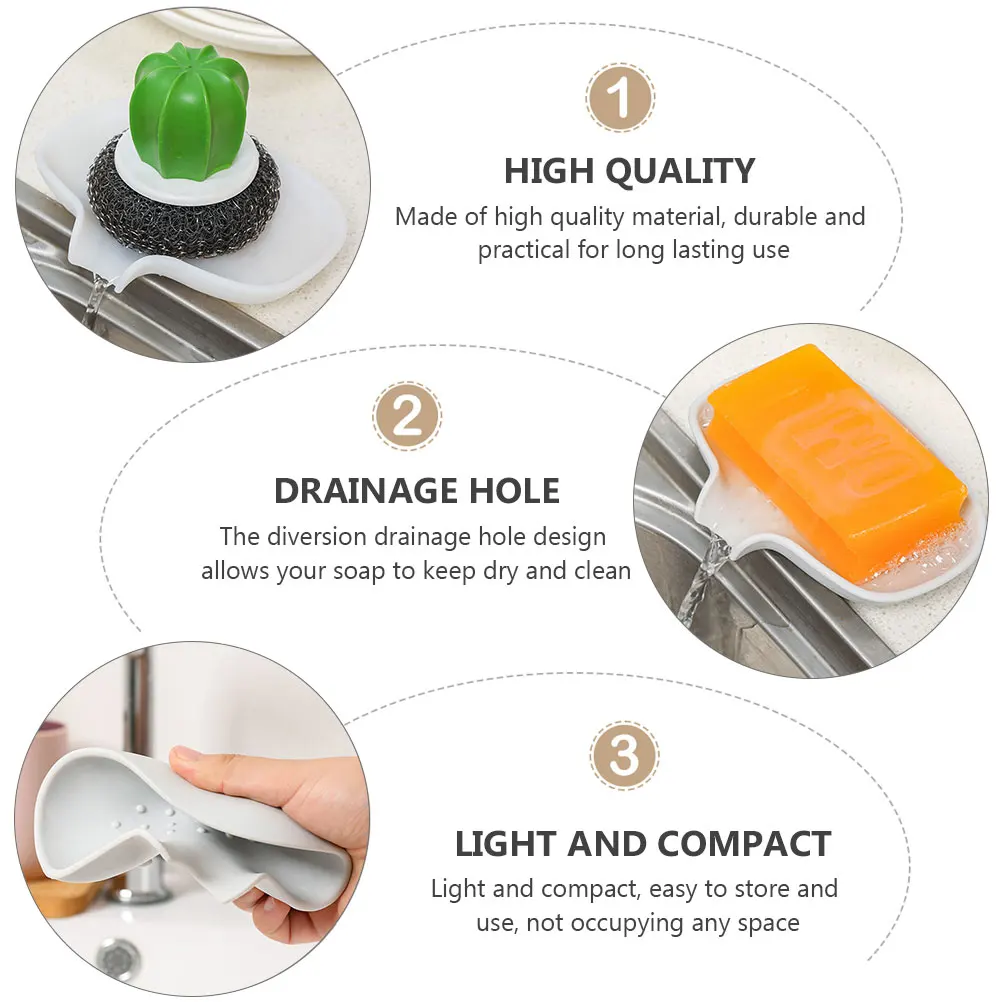 1

HIGH QUALITY

Made of high quality material, durable and practical for long lasting use

2

DRAINAGE HOLE

The diversion drainage hole design allows your soap to keep dry and clean

3

LIGHT AND COMPACT

Light and compact, easy to store and use, not occupying any space