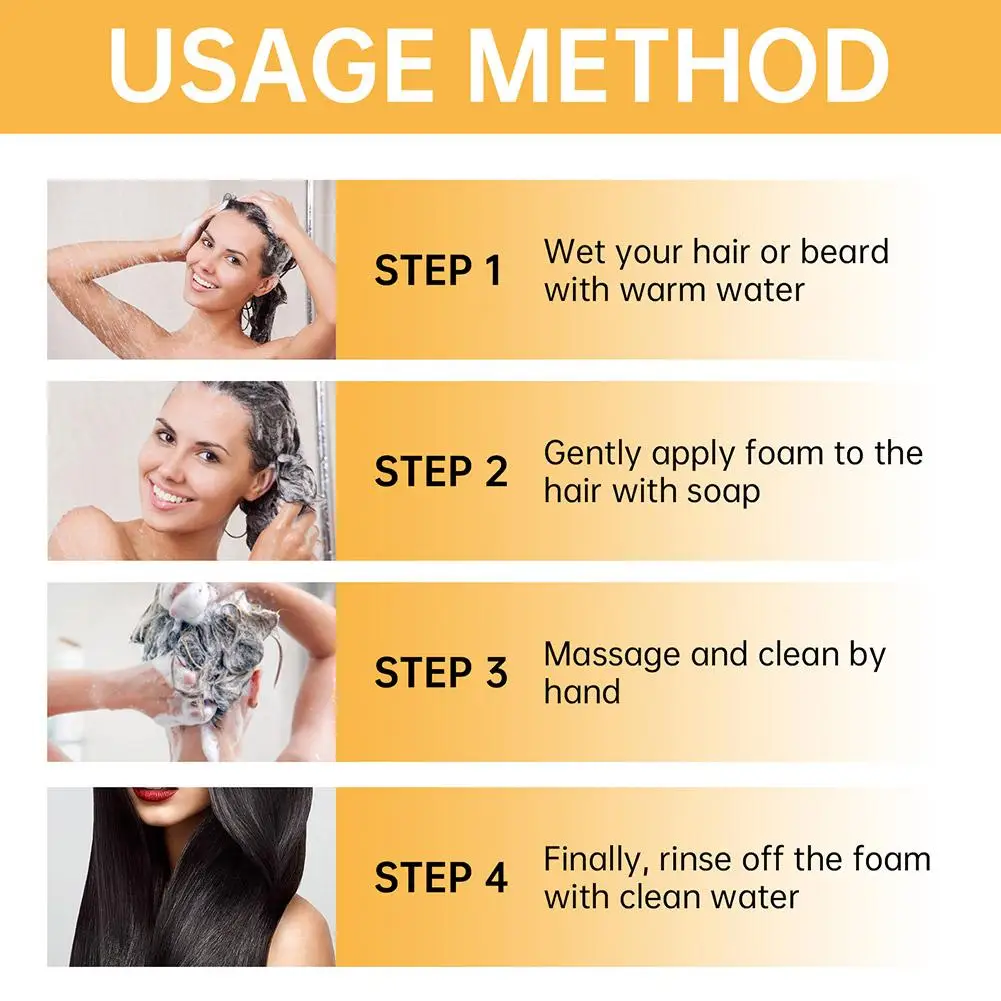 USAGE METHOD

STEP 1 Wet your hair or beard with warm water

STEP 2 Gently apply foam to the hair with soap

STEP 3 Massage and clean by hand

STEP 4 Finally, rinse off the foam with clean water