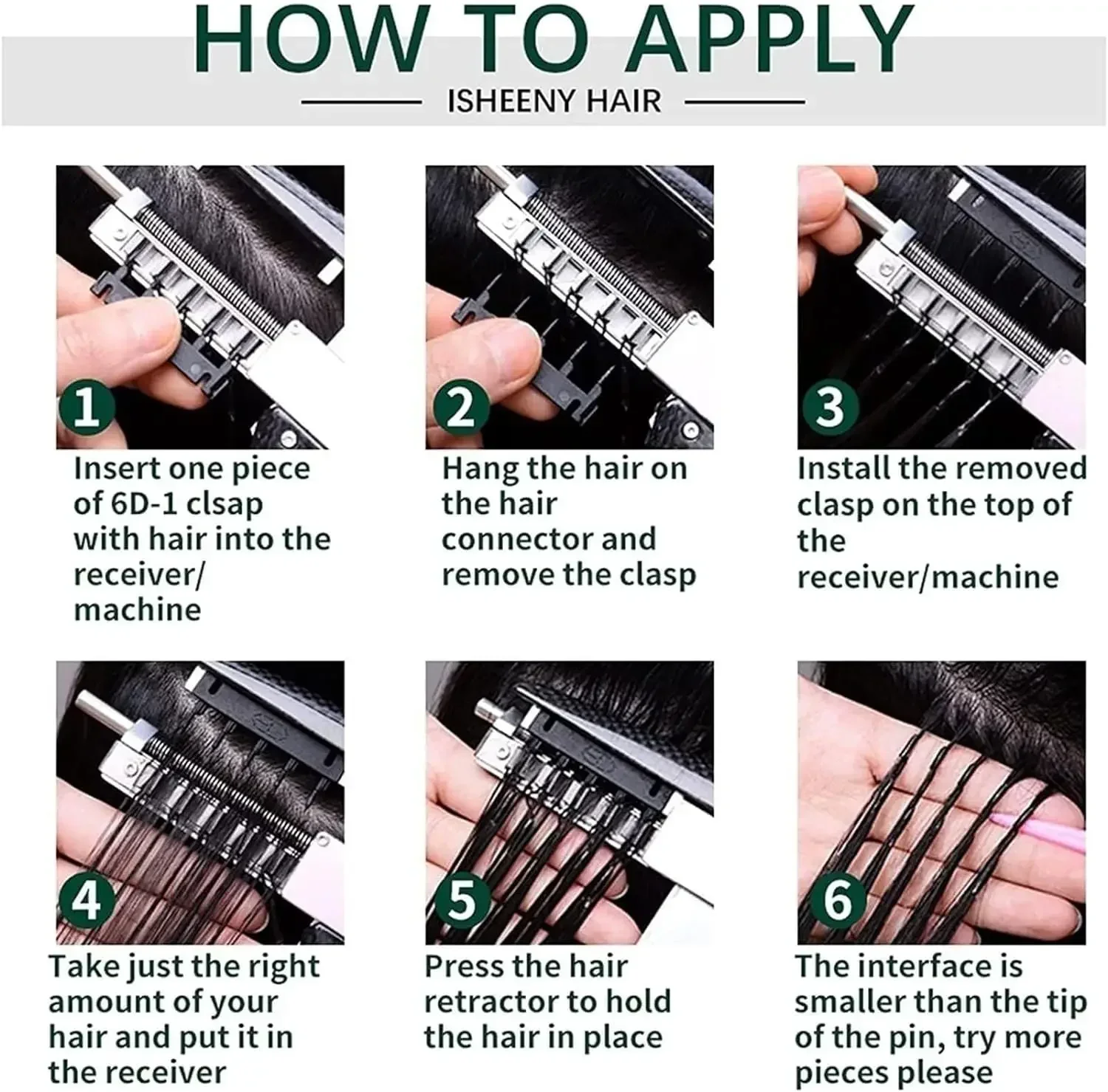 HOW TO APPLY

ISHEENY HAIR

1

Insert one piece of 6D-1 clsap with hair into the receiver/ machine

2

Hang the hair on the hair connector and remove the clasp

3

Install the removed clasp on the top of the receiver/machine

4

Take just the right amount of your hair and put it in the receiver

5

Press the hair retractor to hold the hair in place

6

The interface is smaller than the tip of the pin, try more pieces please