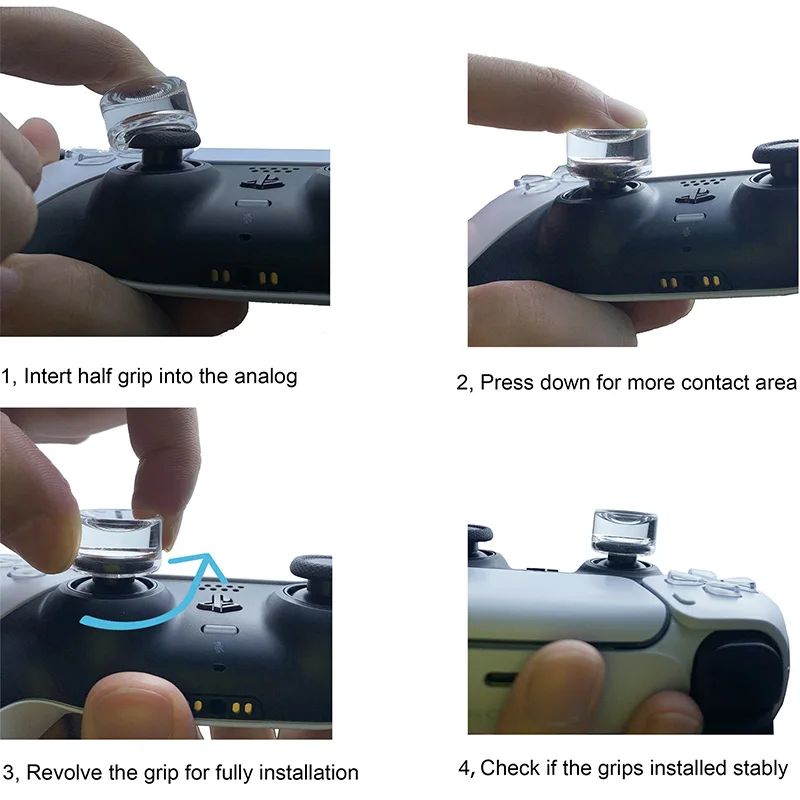 1, Intert half grip into the analog

2, Press down for more contact area

3, Revolve the grip for fully installation

4, Check if the grips installed stably