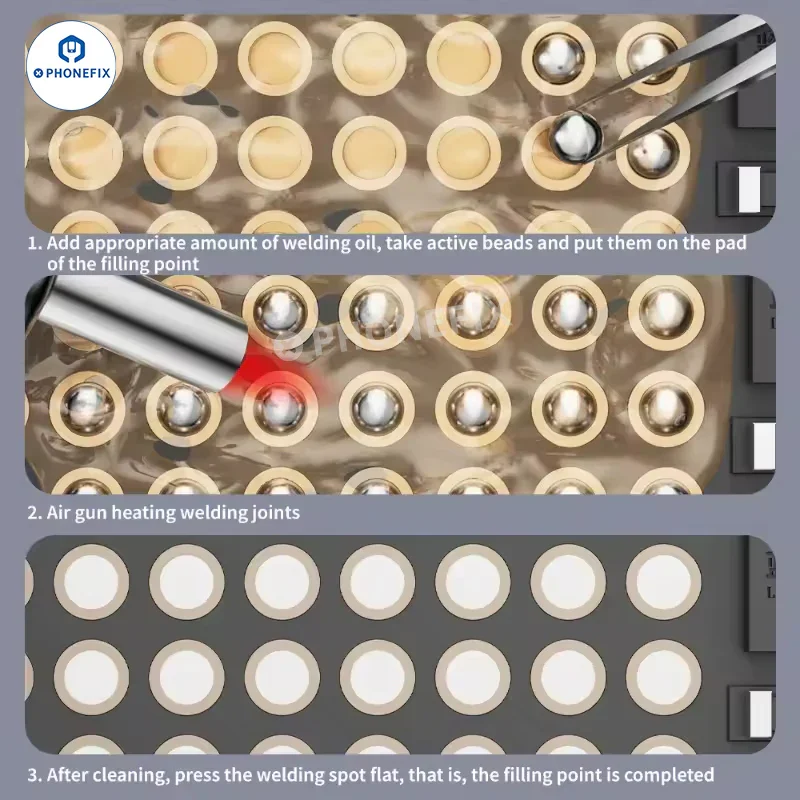 PHONEFIX

1. Add appropriate amount of welding oil, take active beads and put them on the pad of the filling point

PHONEFIX

2. Air gun heating welding joints

3. After cleaning, press the welding spot flat, that is, the filling point is completed