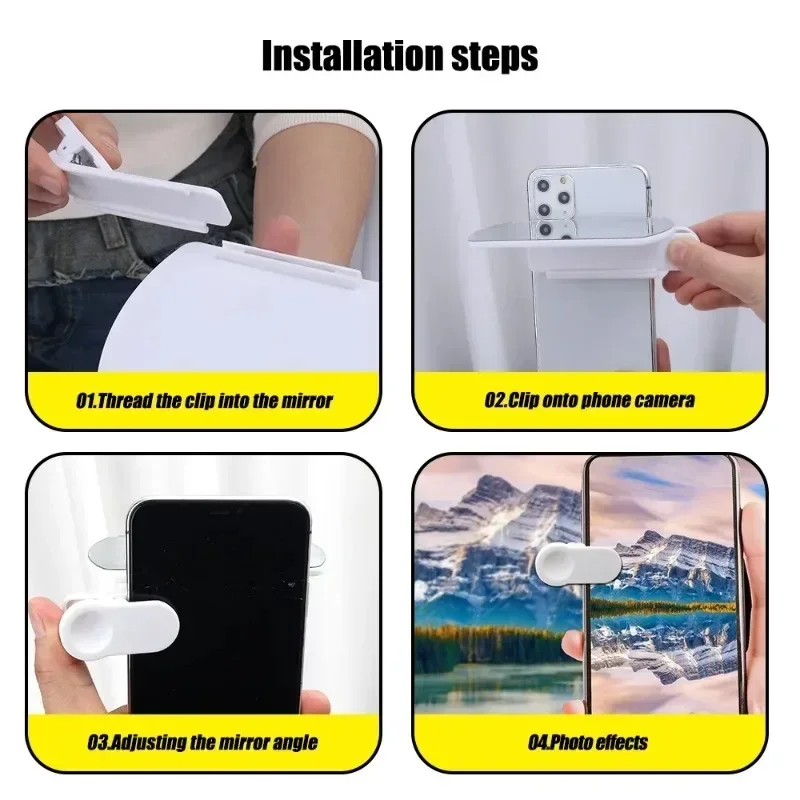 Installation steps

01.Thread the clip into the mirror

02.Clip onto phone camera

03.Adjusting the mirror angle

04.Photo effects