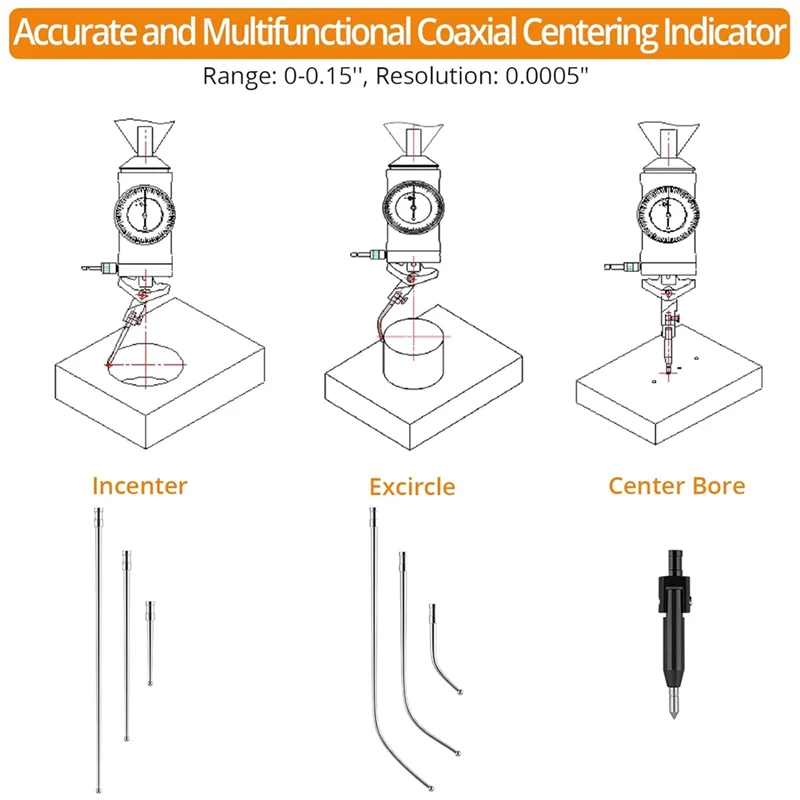 Accurate and Multifunctional Coaxial Centering Indicator

Range: 0-0.15'', Resolution: 0.0005"

Incenter

Excircle

Center Bore