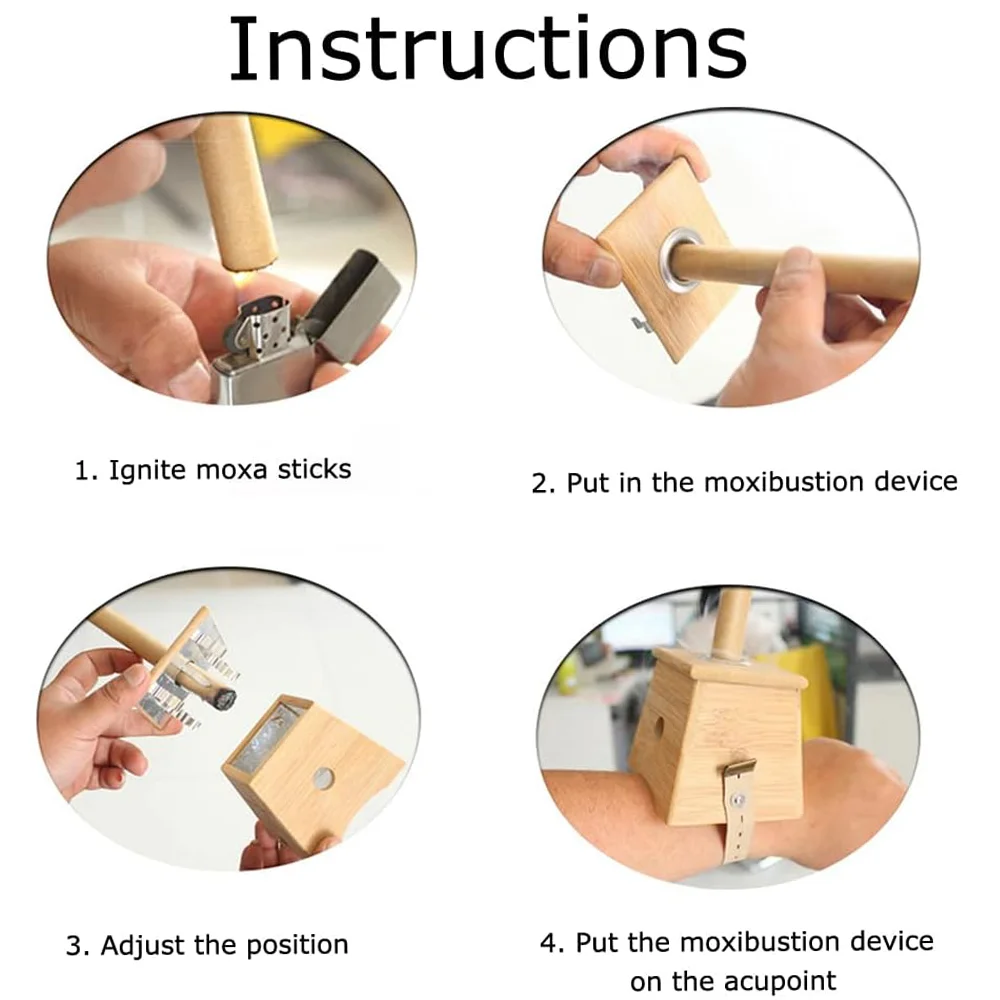 Instructions

1. Ignite moxa sticks

2. Put in the moxibustion device

3. Adjust the position

4. Put the moxibustion device on the acupoint