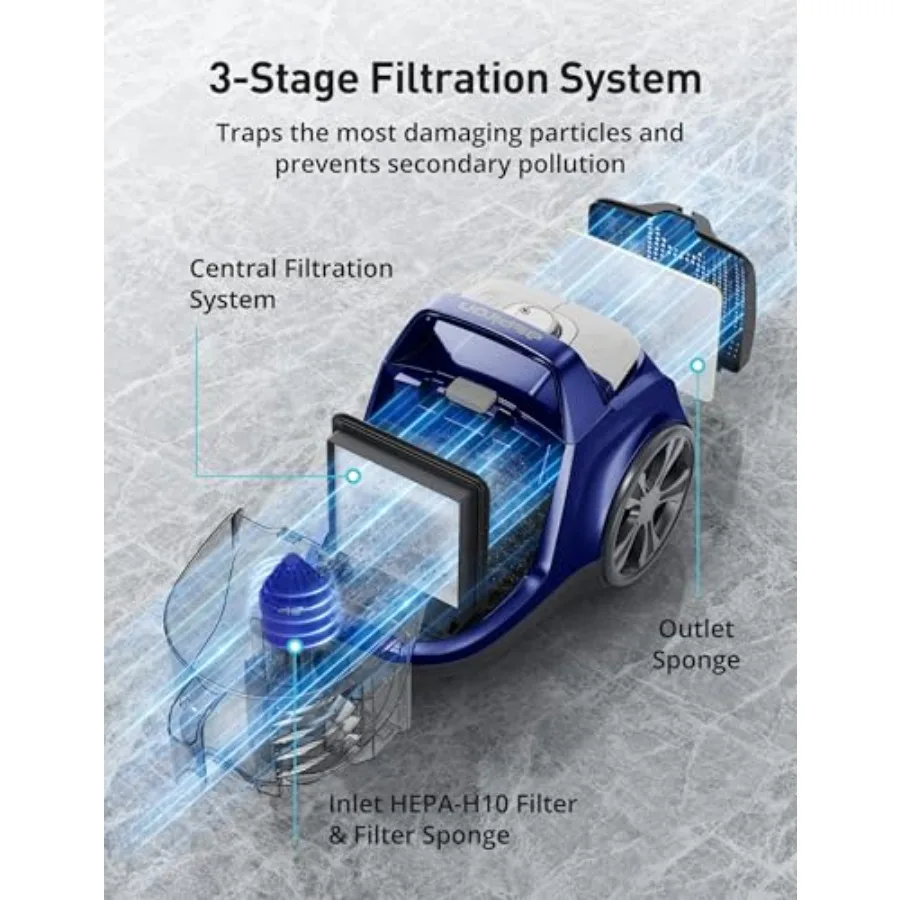 3-Stage Filtration System

Traps the most damaging particles and prevents secondary pollution

Central Filtration System

Outlet Sponge

Inlet HEPA-H10 Filter & Filter Sponge