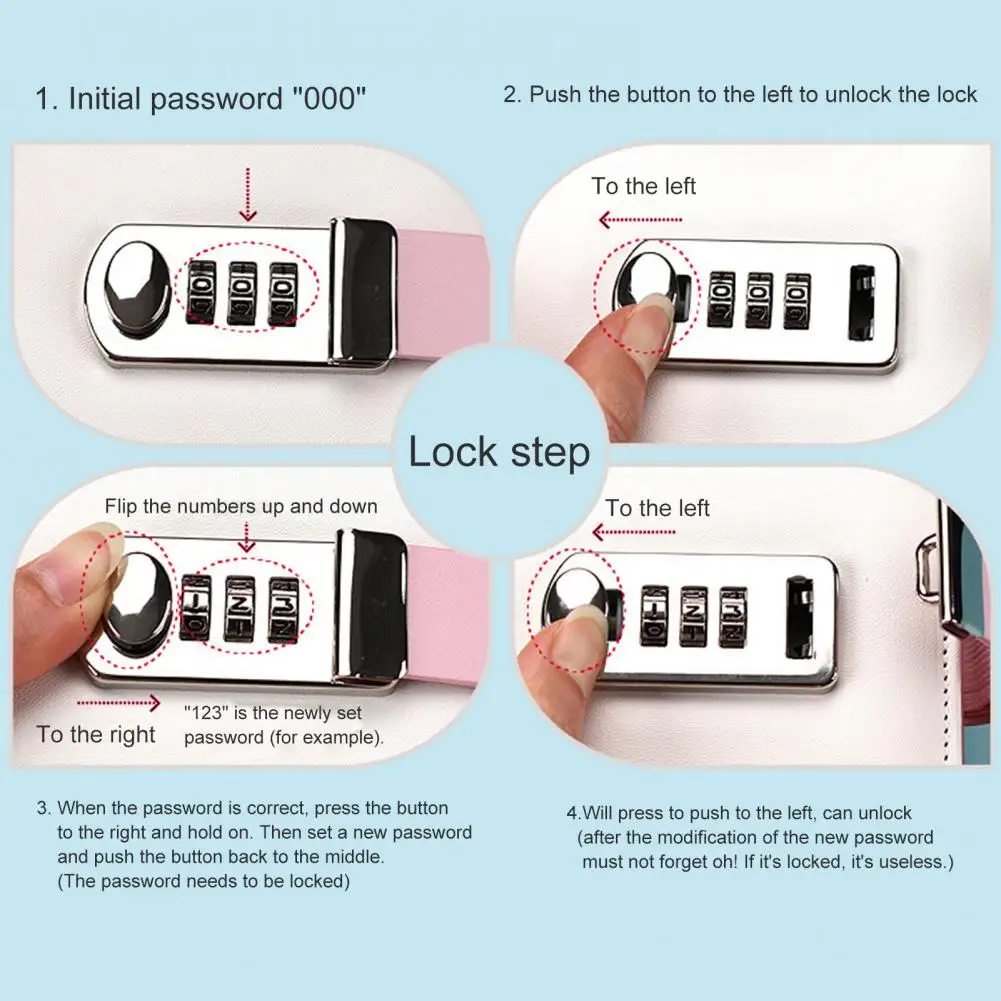 1. Initial password "000"

2. Push the button to the left to unlock the lock

0 0 0

To the left

0 0 0

Lock step

Flip the numbers up and down

1 2 3

To the right

"123" is the newly set password (for example).

To the left

1 2 3

3. When the password is correct, press the button to the right and hold on. Then set a new password and push the button back to the middle. (The password needs to be locked)

4.Will press to push to the left, can unlock (after the modification of the new password must not forget oh! If it's locked, it's useless.)