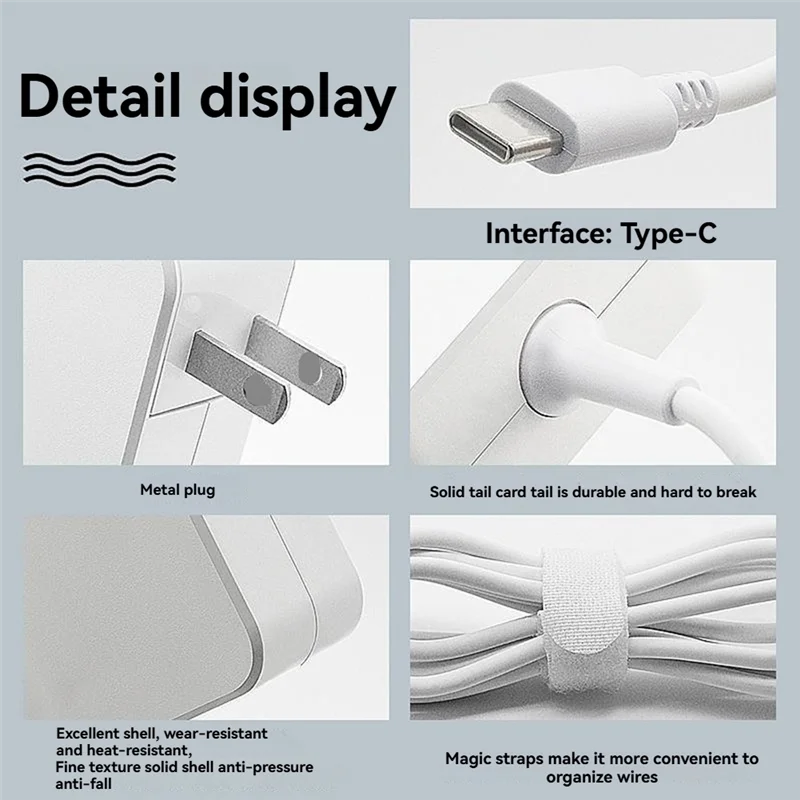 Detail display

Interface: Type-C

Metal plug

Solid tail card tail is durable and hard to break

Excellent shell, wear-resistant and heat-resistant,
Fine texture solid shell anti-pressure anti-fall

Magic straps make it more convenient to organize wires