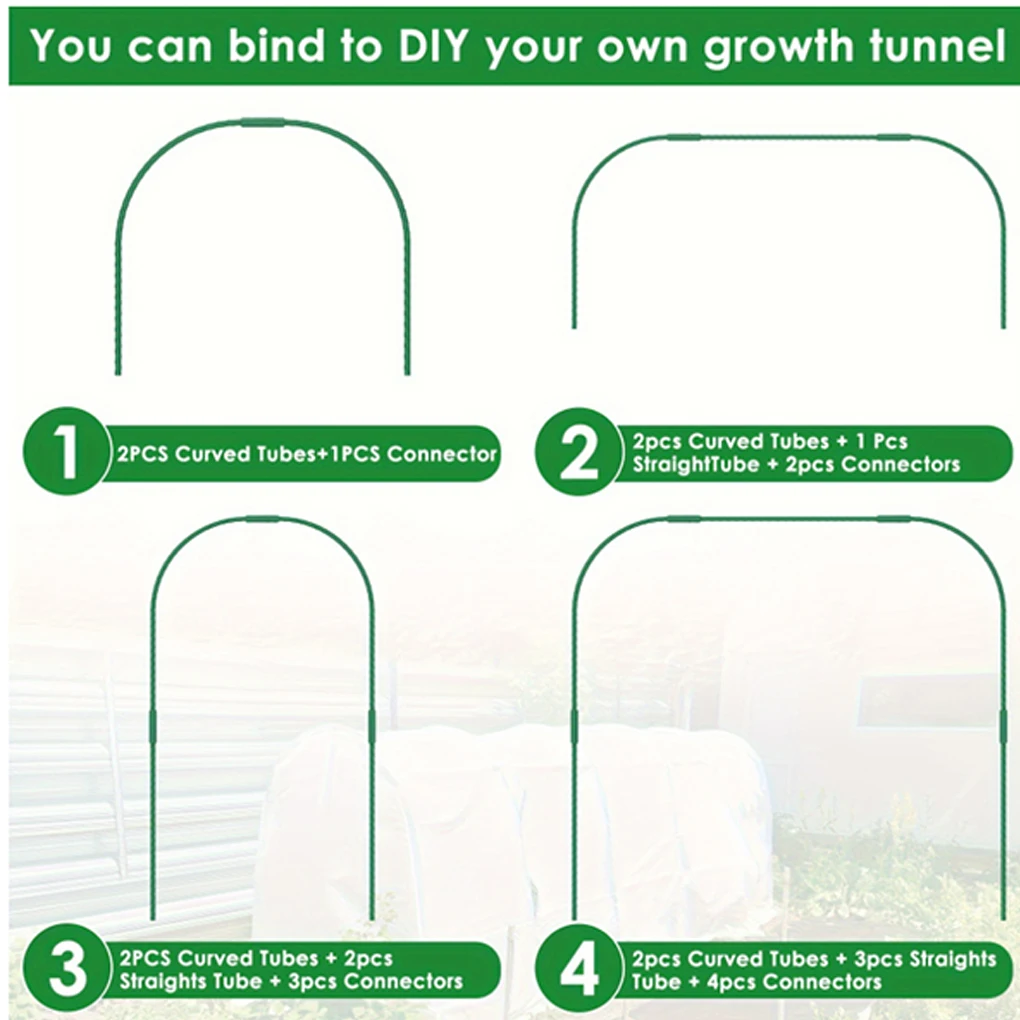 You can bind to DIY your own growth tunnel

1 2PCS Curved Tubes+1PCS Connector

2 2pcs Curved Tubes + 1 Pcs StraightTube + 2pcs Connectors

3 2PCS Curved Tubes + 2pcs Straights Tube + 3pcs Connectors

4 2pcs Curved Tubes + 3pcs Straights Tube + 4pcs Connectors