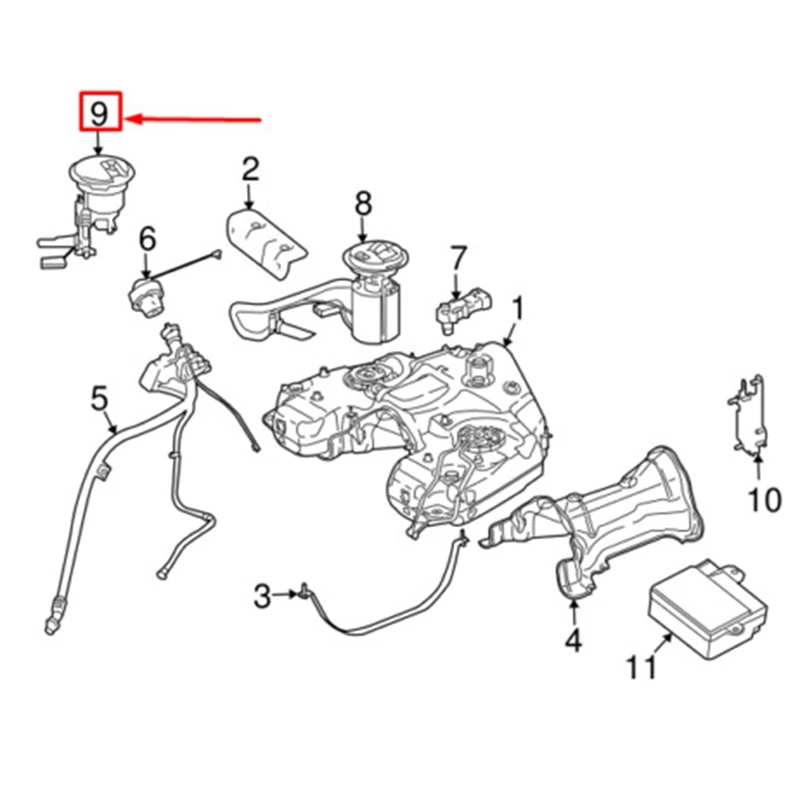 9
2
8
6
7
1
5
10
3
4
11