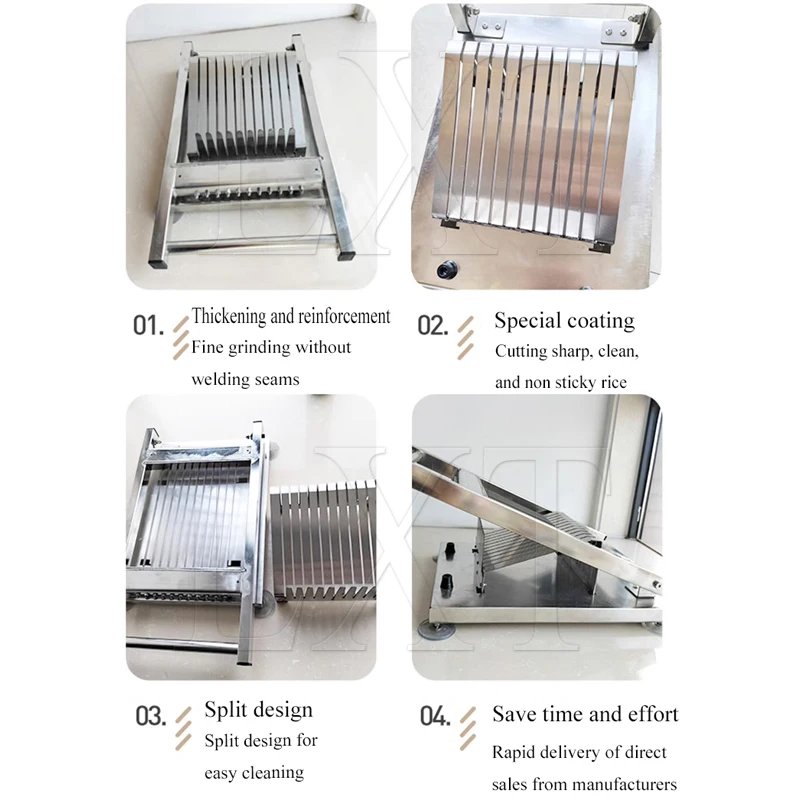 01. Thickening and reinforcement
Fine grinding without welding seams

02. Special coating
Cutting sharp, clean, and non sticky rice

03. Split design
Split design for easy cleaning

04. Save time and effort
Rapid delivery of direct sales from manufacturers