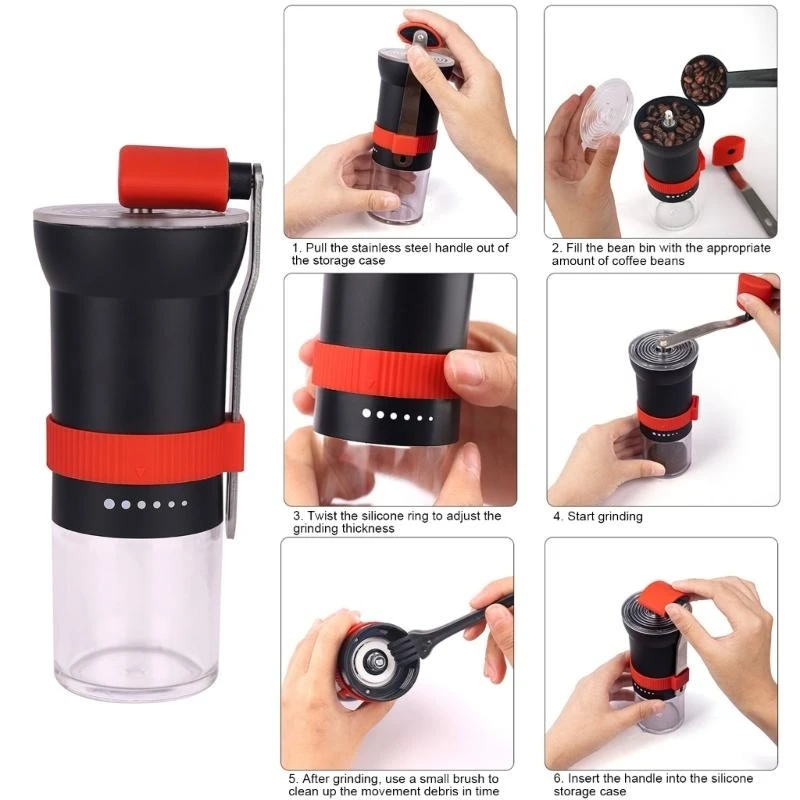 1. Pull the stainless steel handle out of the storage case

2. Fill the bean bin with the appropriate amount of coffee beans

3. Twist the silicone ring to adjust the grinding thickness

4. Start grinding

5. After grinding, use a small brush to clean up the movement debris in time

6. Insert the handle into the silicone storage case