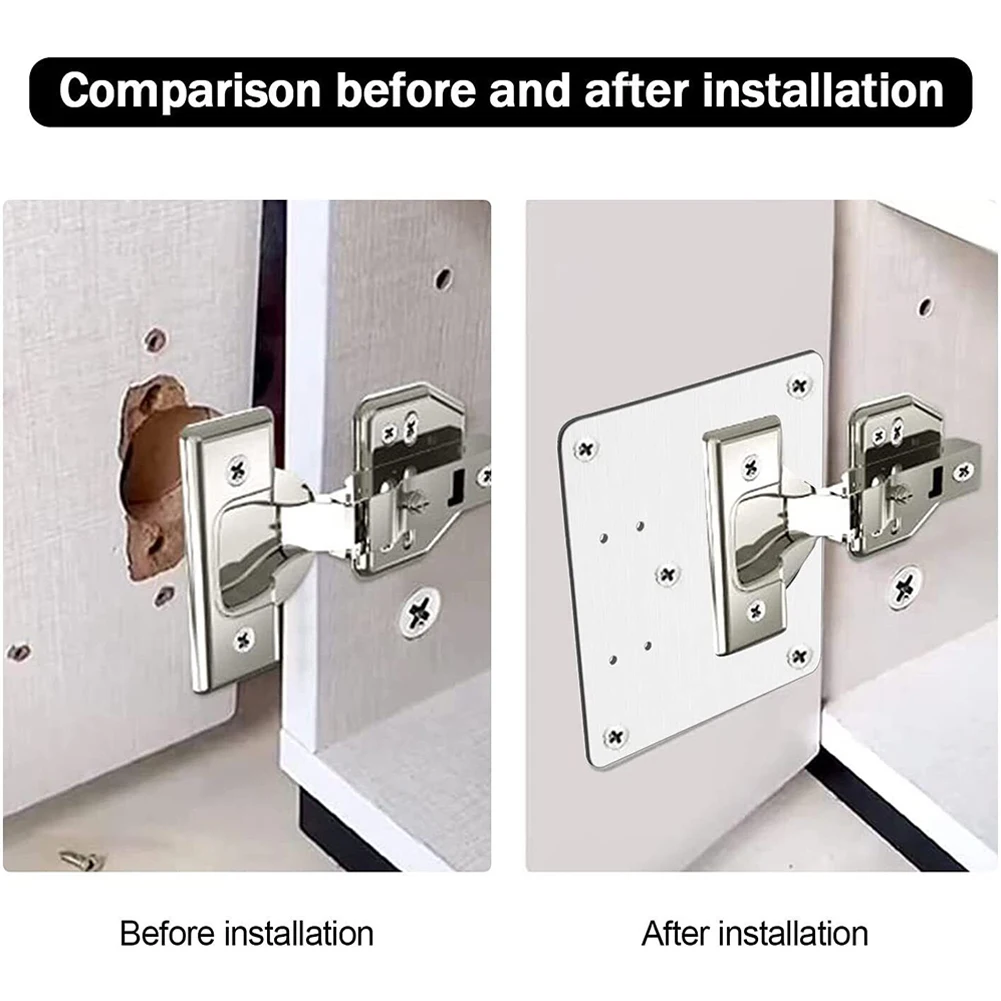 Comparison before and after installation

Before installation

After installation