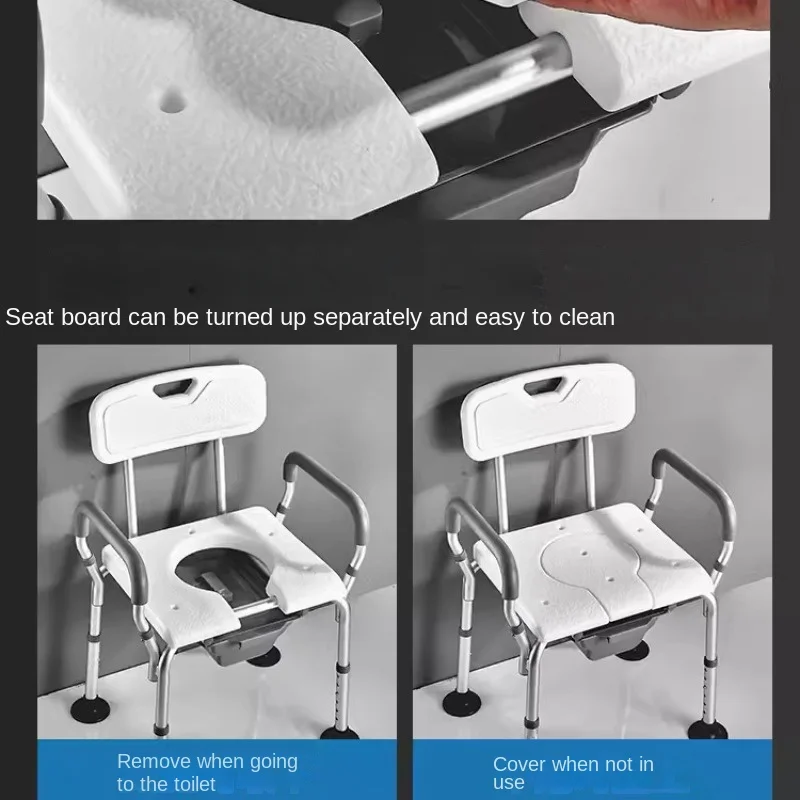 Seat board can be turned up separately and easy to clean

Remove when going to the toilet

Cover when not in use