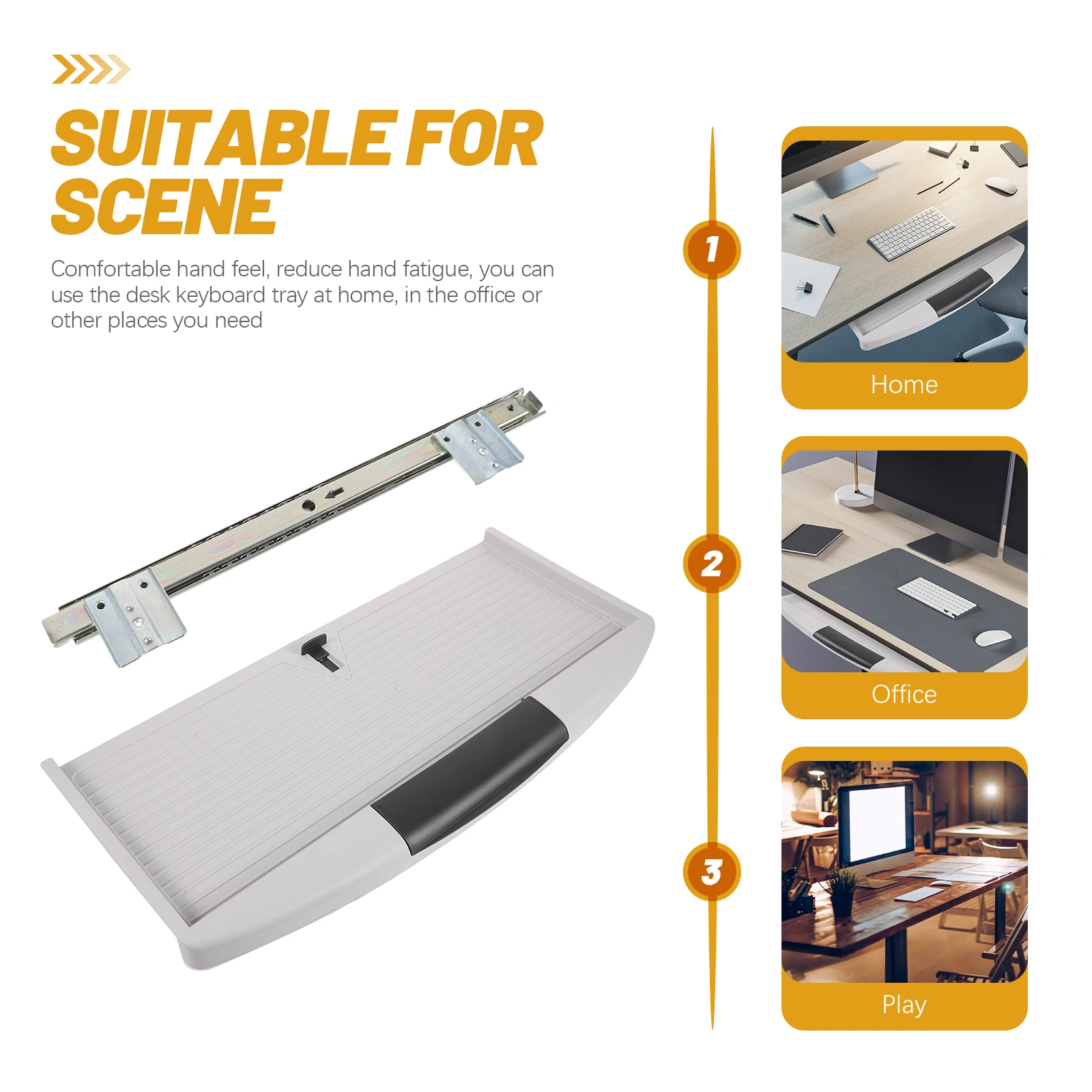 SUITABLE FOR SCENE

Comfortable hand feel, reduce hand fatigue, you can use the desk keyboard tray at home, in the office or other places you need

1

Home

2

Office

3

Play