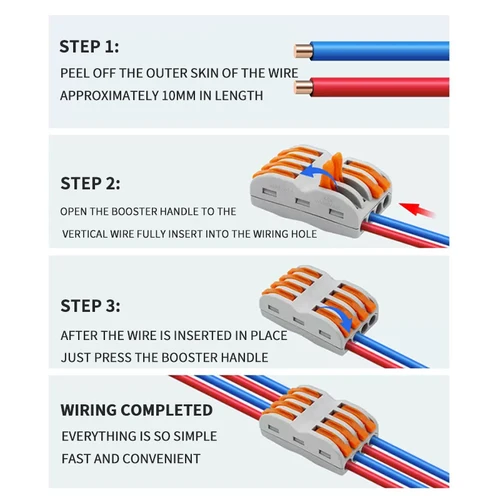 STEP 1:

PEEL OFF THE OUTER SKIN OF THE WIRE APPROXIMATELY 10MM IN LENGTH

STEP 2:

OPEN THE BOOSTER HANDLE TO THE VERTICAL WIRE FULLY INSERT INTO THE WIRING HOLE

STEP 3:

AFTER THE WIRE IS INSERTED IN PLACE JUST PRESS THE BOOSTER HANDLE

WIRING COMPLETED

EVERYTHING IS SO SIMPLE FAST AND CONVENIENT