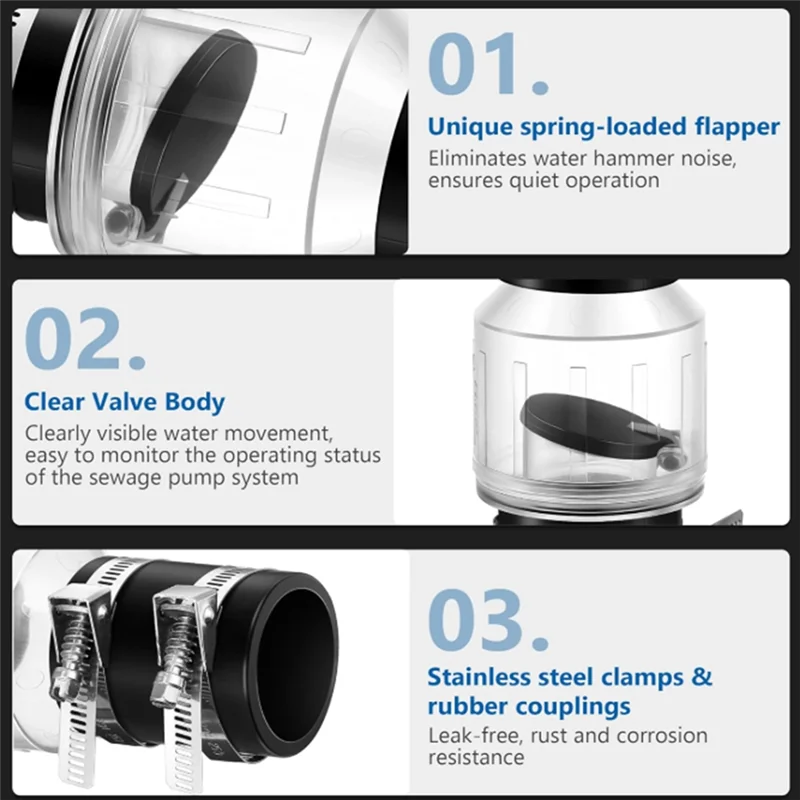 01.

Unique spring-loaded flapper

Eliminates water hammer noise, ensures quiet operation

02.

Clear Valve Body

Clearly visible water movement, easy to monitor the operating status of the sewage pump system

03.

Stainless steel clamps & rubber couplings

Leak-free, rust and corrosion resistance